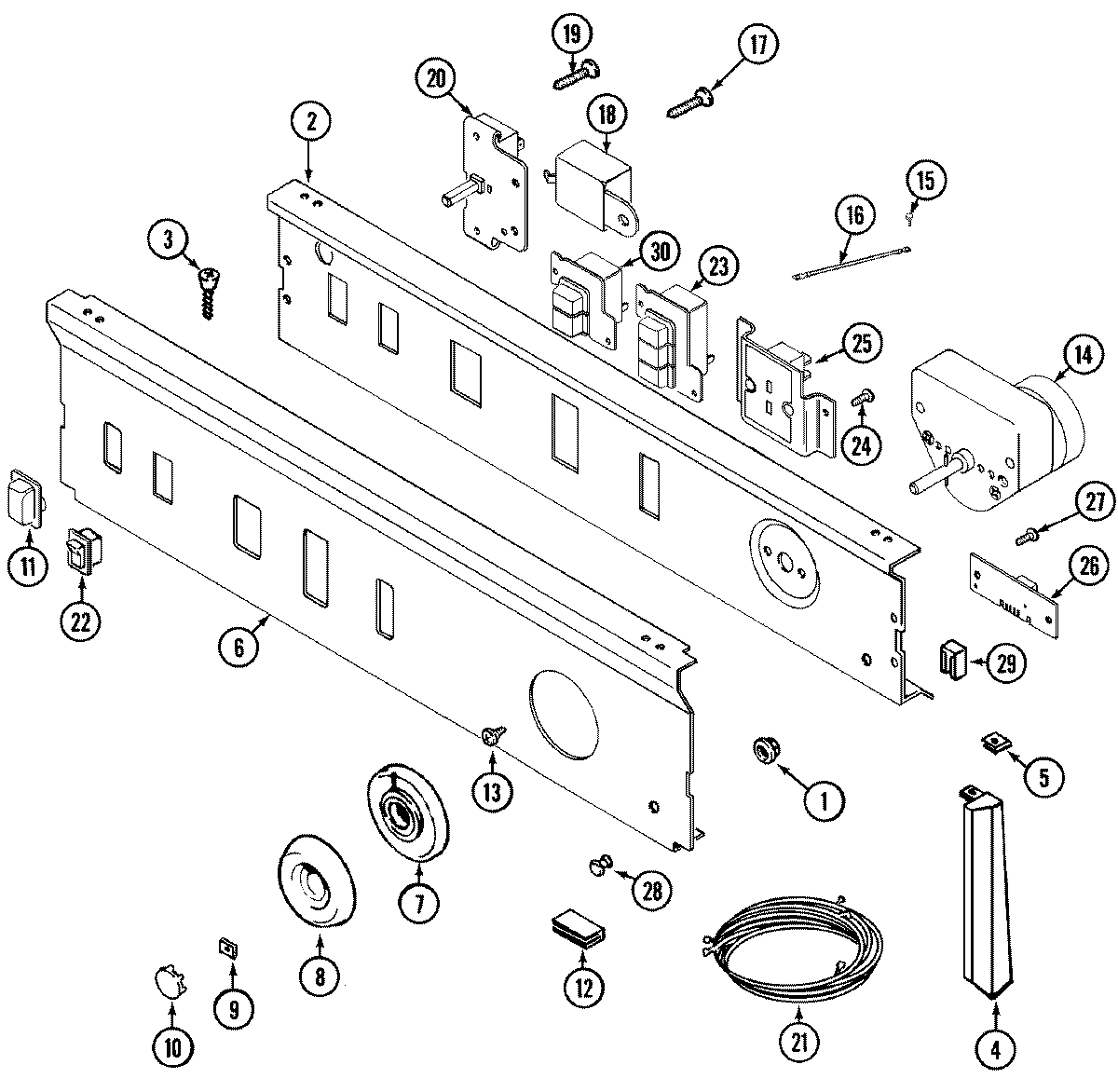 19
17
20
18
2
15
16
3
30
23
25
14
24
27
11
26
22
6
29
13
1
5
7
28
8
12
9
10
21
4