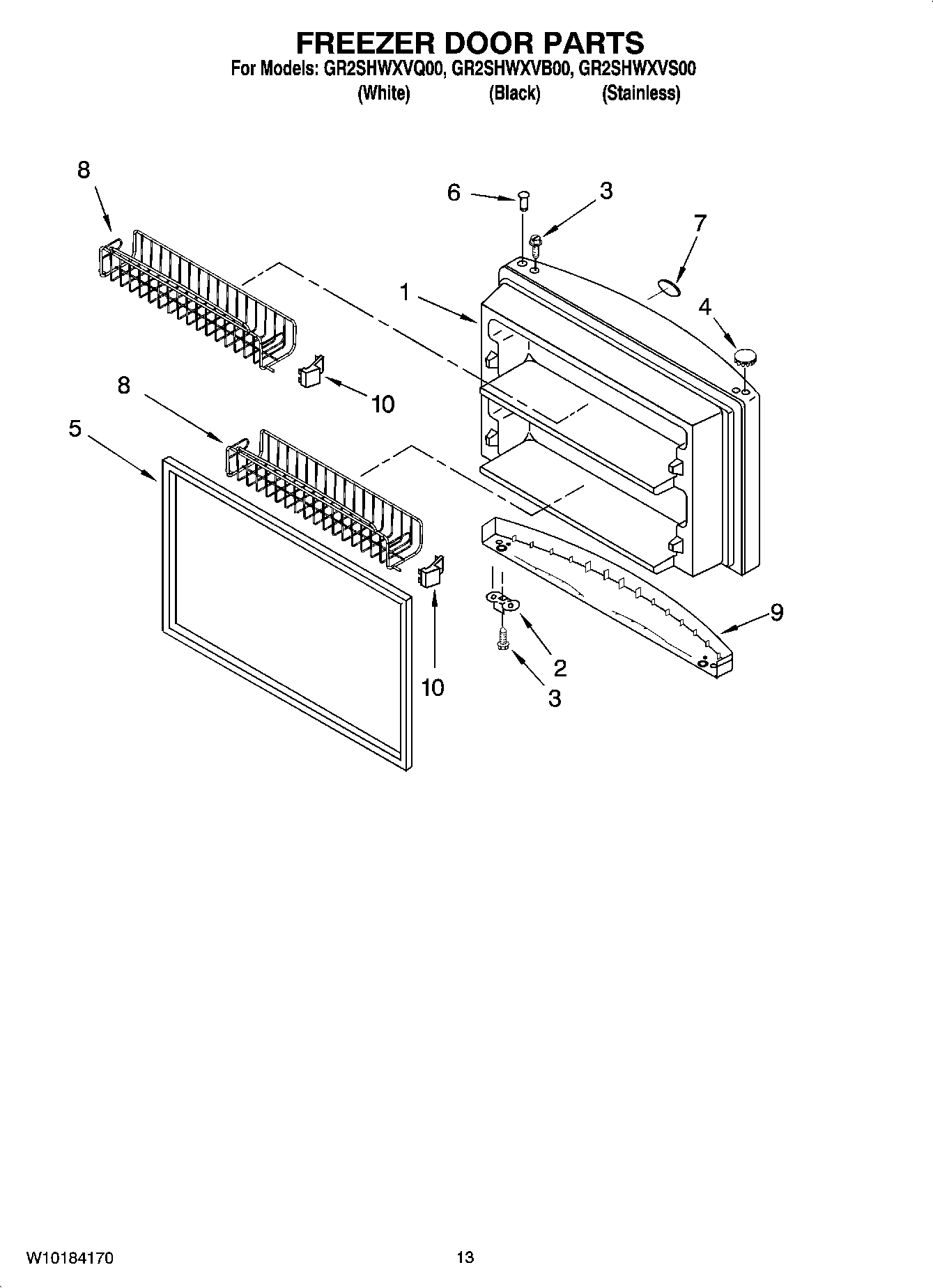 FREEZER DOOR PARTS
For Models: GR2SHWXVQ00, GR2SHWXVB00, GR2SHWXVS00
(White) (Black) (Stainless)

8
6
3
7
1
4
8
10
5
9
2
10
3

W10184170
13