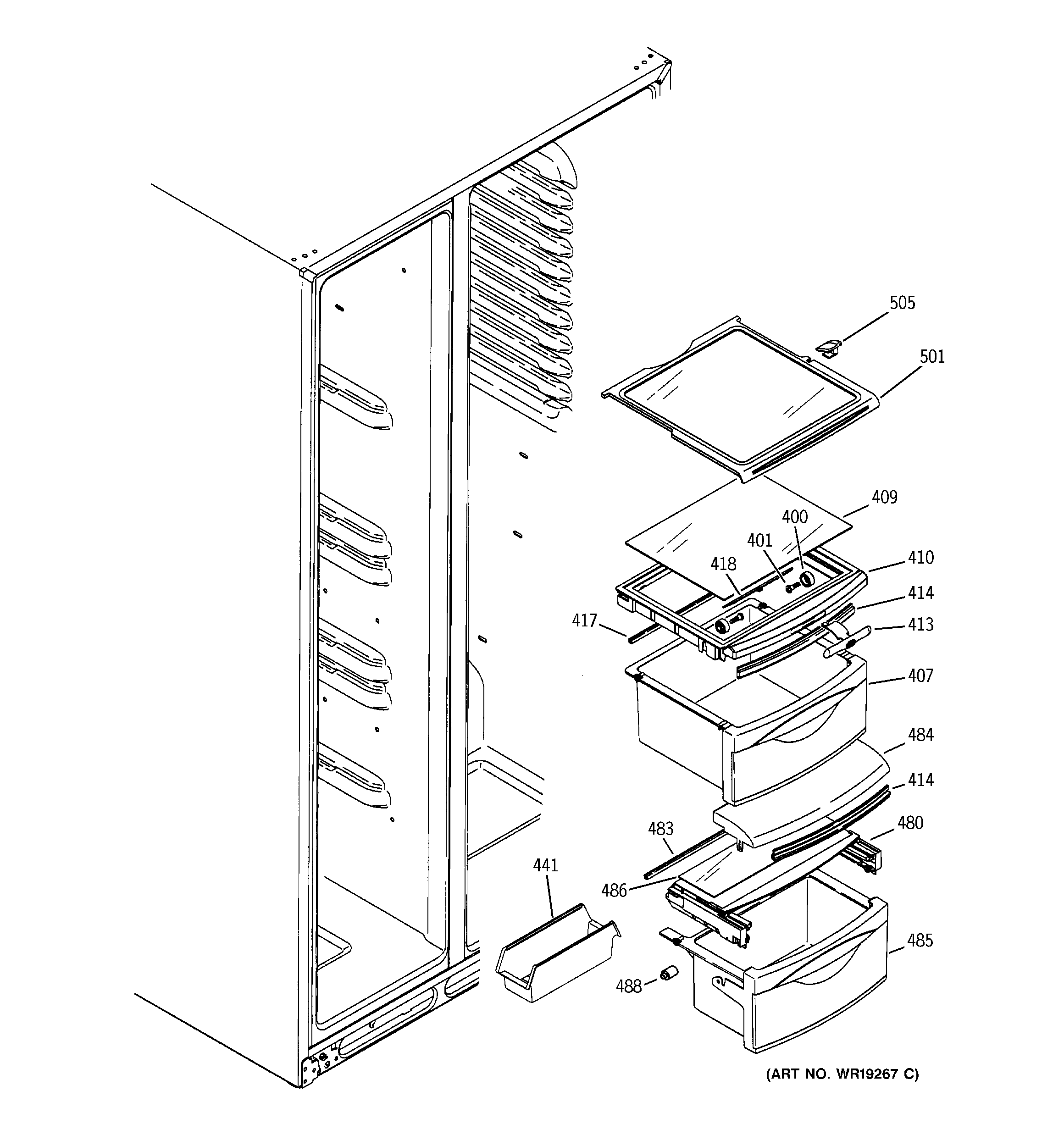 505
501
409
400
401
418
410
414
417
413
407
484
414
483
480
441
486
485
488
(ART NO. WR19267 C)