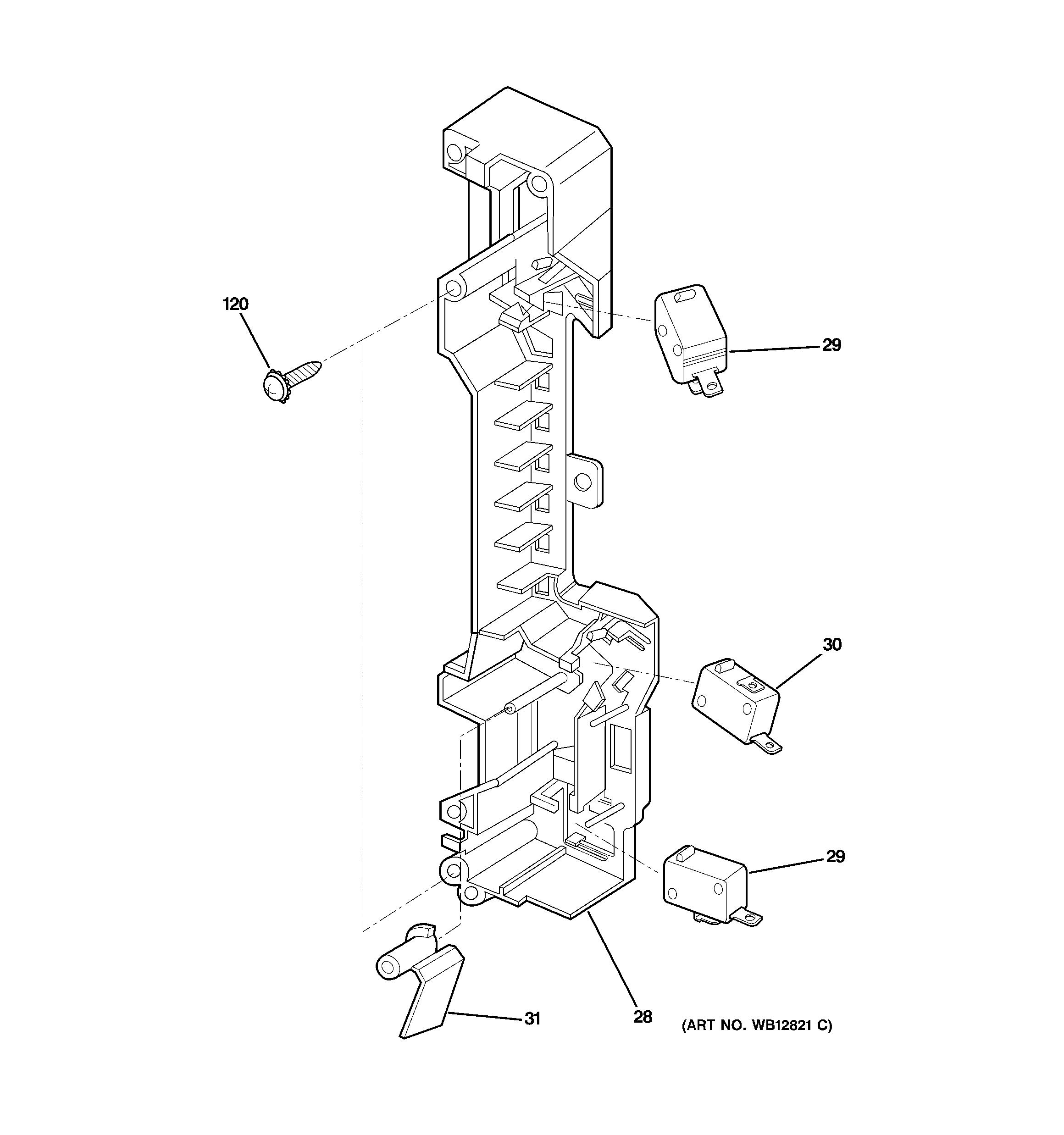 120

29

30

29

31

28

(ART NO. WB12821 C)