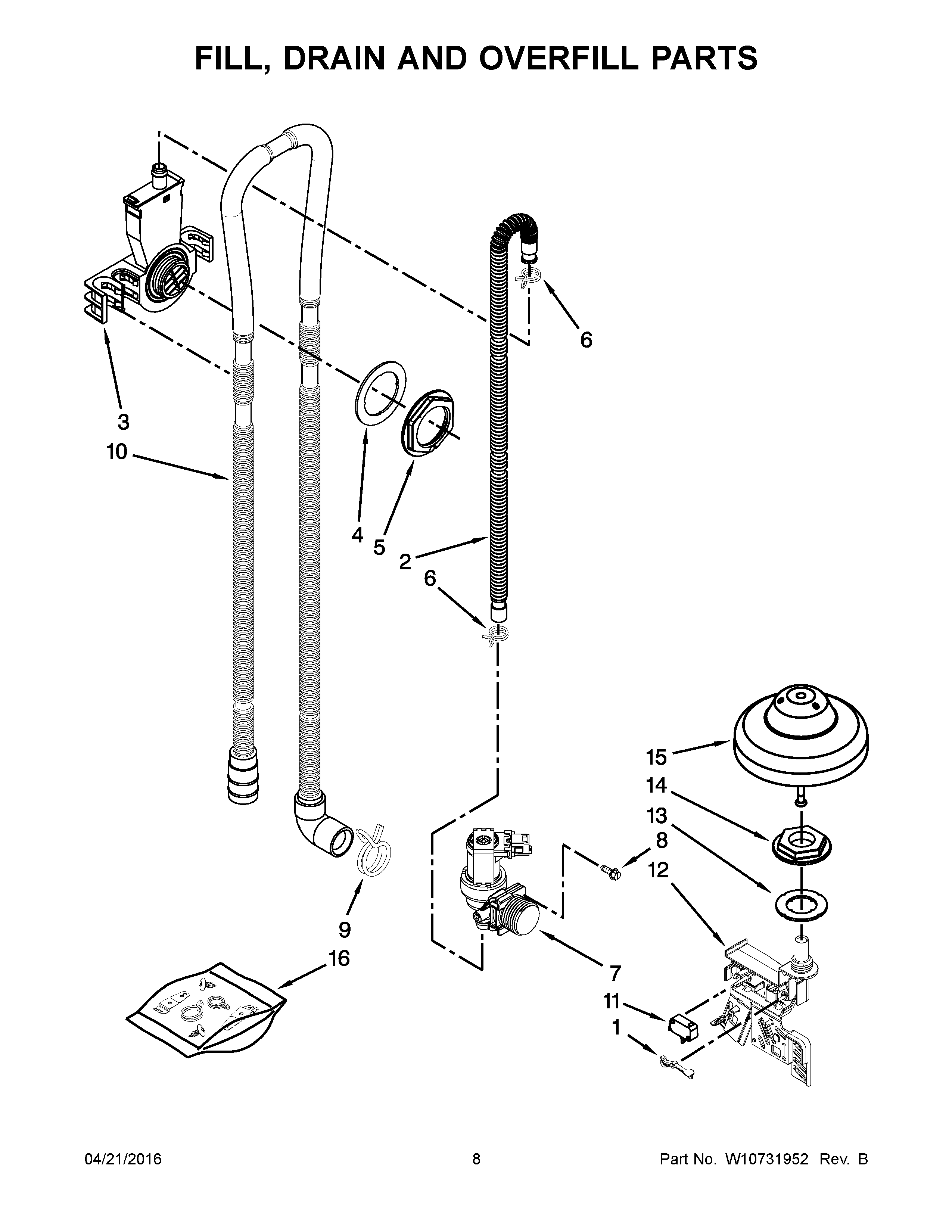 FILL, DRAIN AND OVERFILL PARTS

6

3
10

4
5
2
6

15
14
13
8
12

9
16

7
11
1

04/21/2016
8
Part No. W10731952 Rev. B