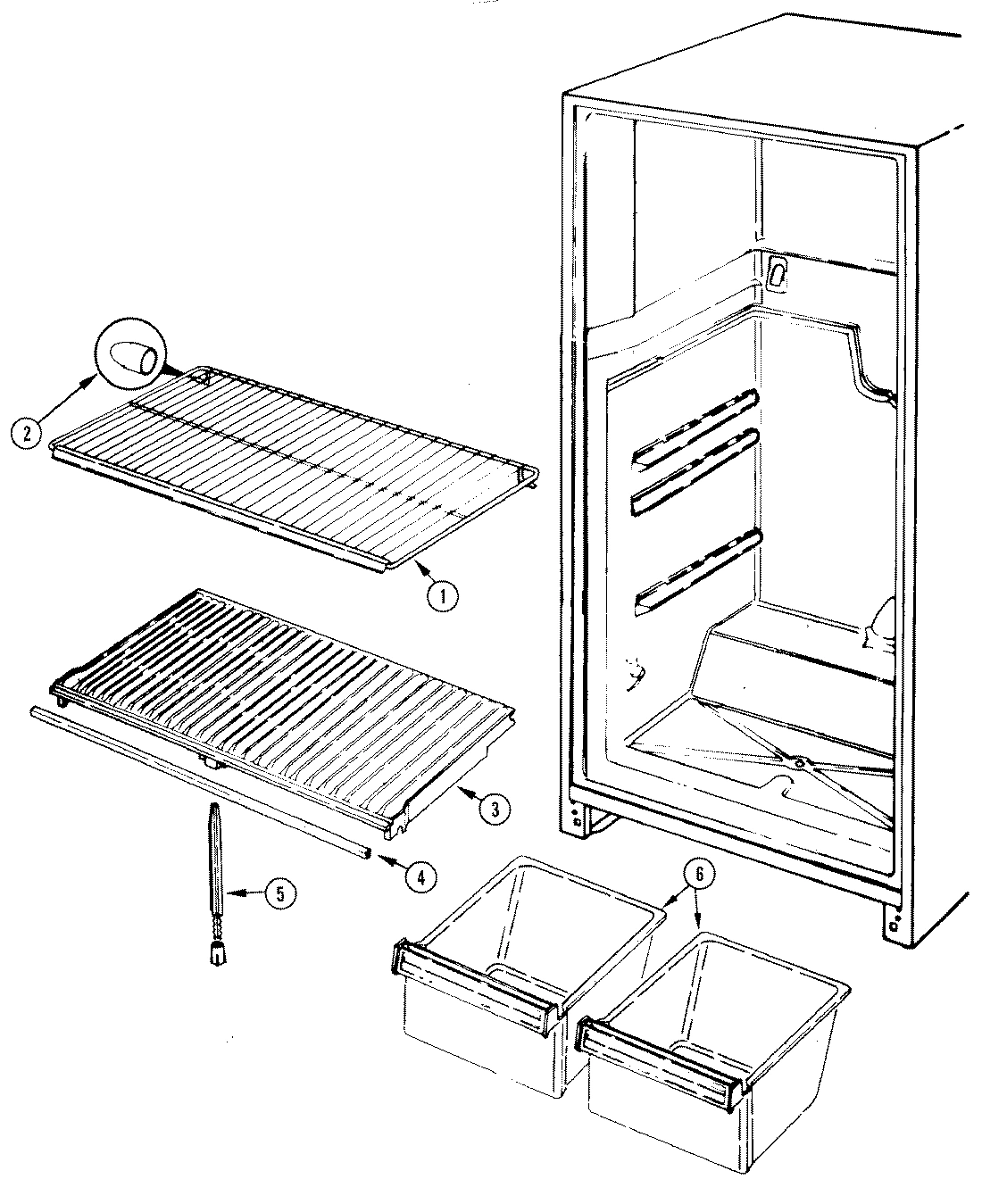 2
1
3
4
5
6