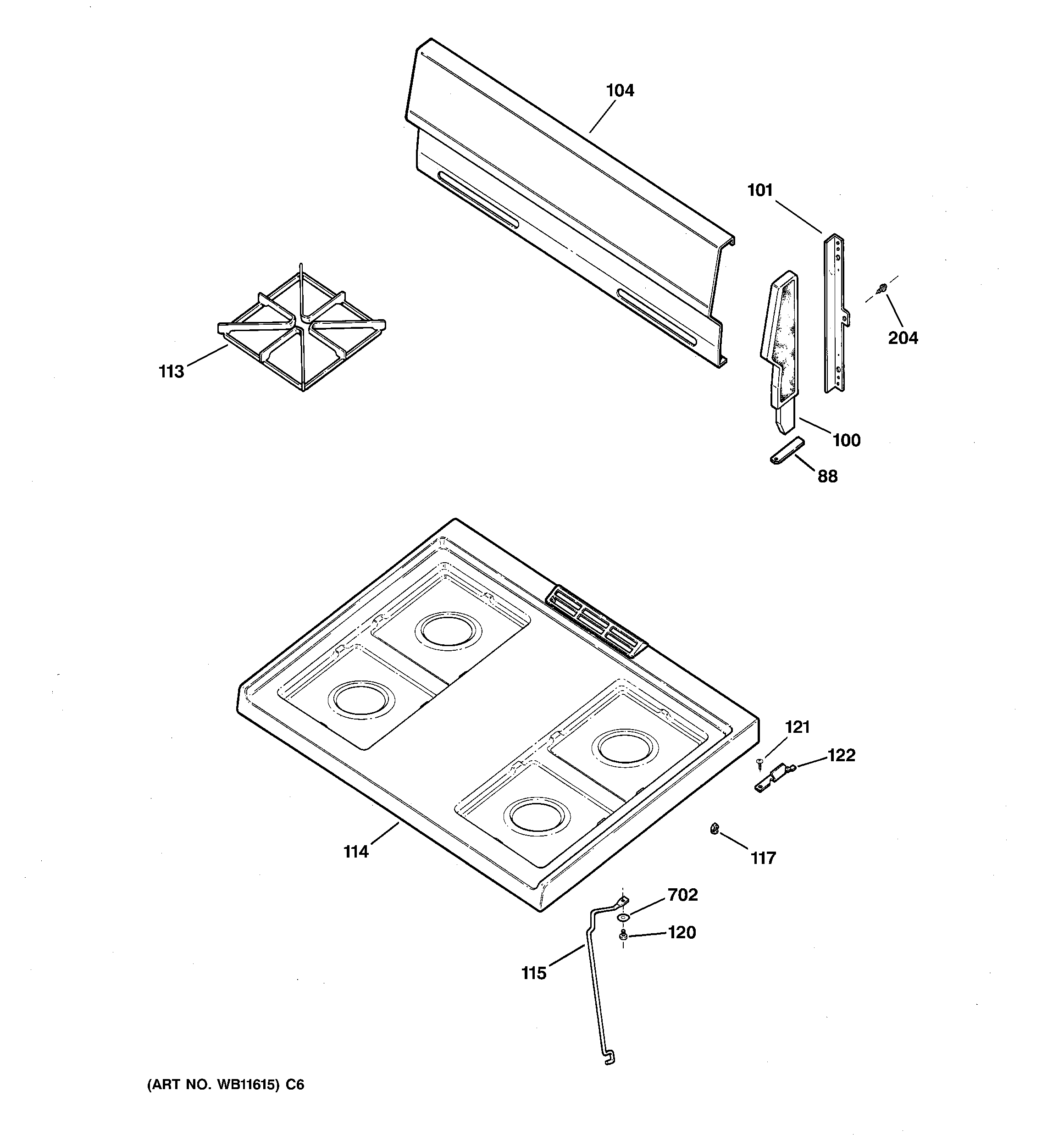 104

101

204

113

100

88

121

122

114

117

702

120

115

(ART NO. WB11615) C6