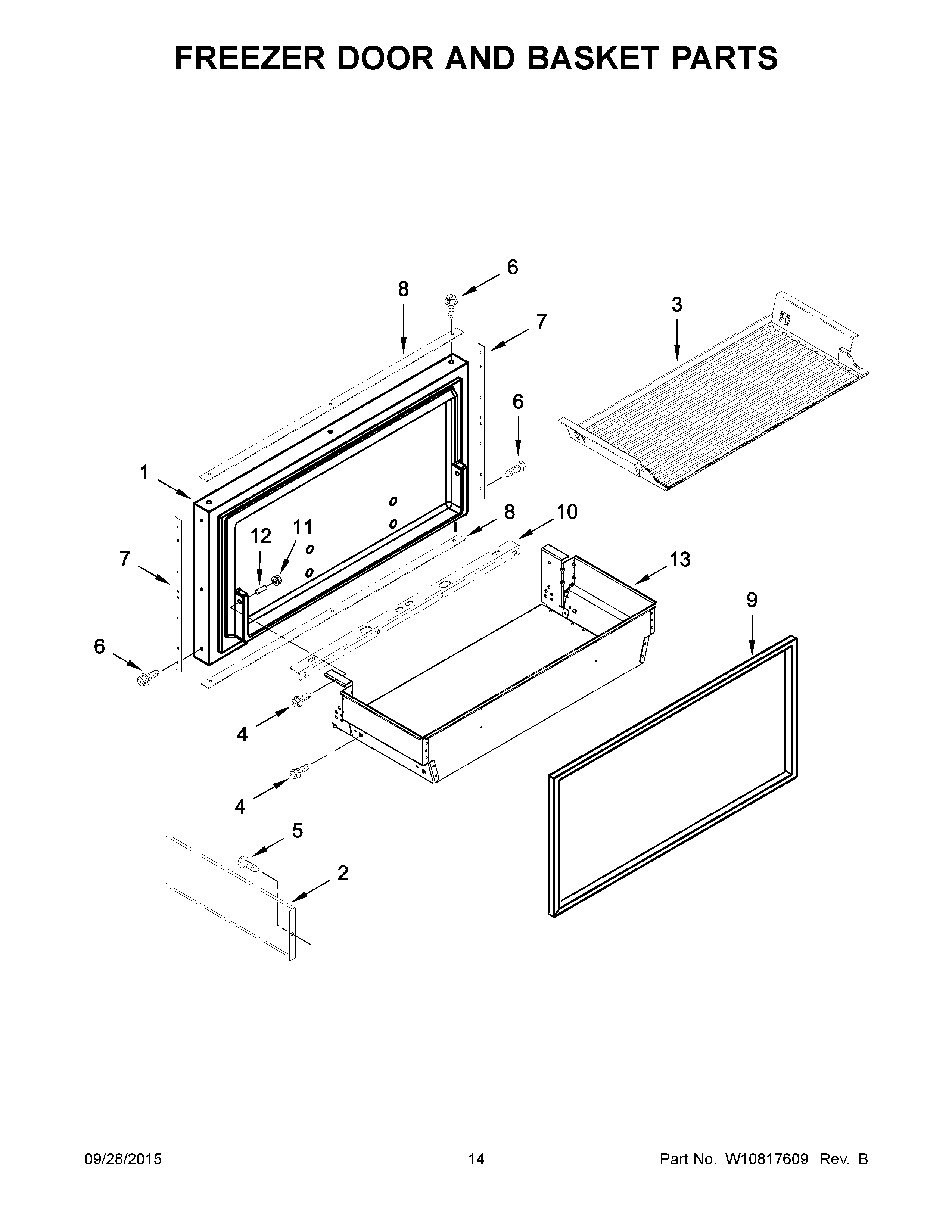 FREEZER DOOR AND BASKET PARTS

6
8
7
3
6
1
8
10
12
11
7
13
9
6
4
4
5
2

09/28/2015
14
Part No. W10817609 Rev. B