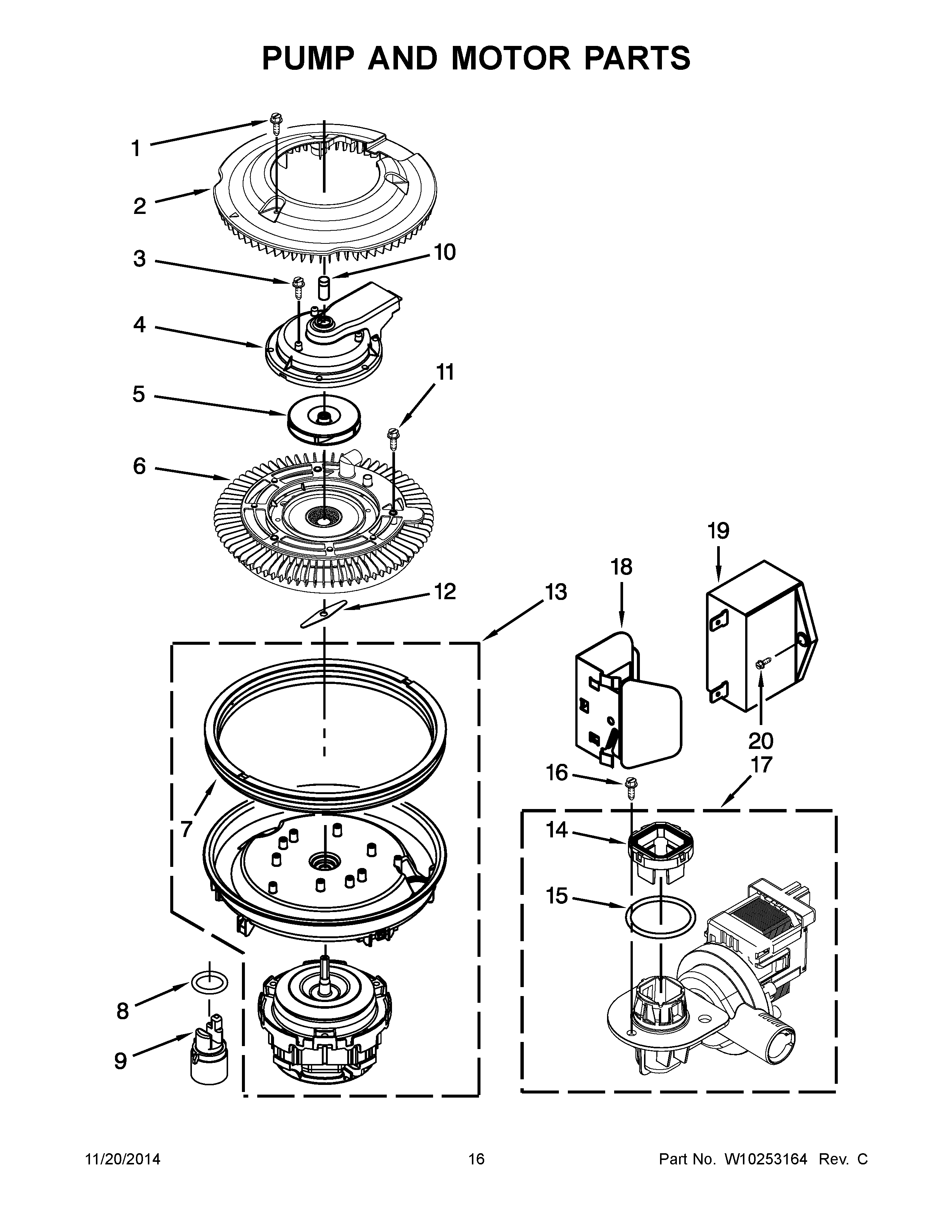 PUMP AND MOTOR PARTS

1
2
3
10
4
11
5
6
19
18
12
13
20
17
16
7
14
15
8
9

11/20/2014 16 Part No. W10253164 Rev. C