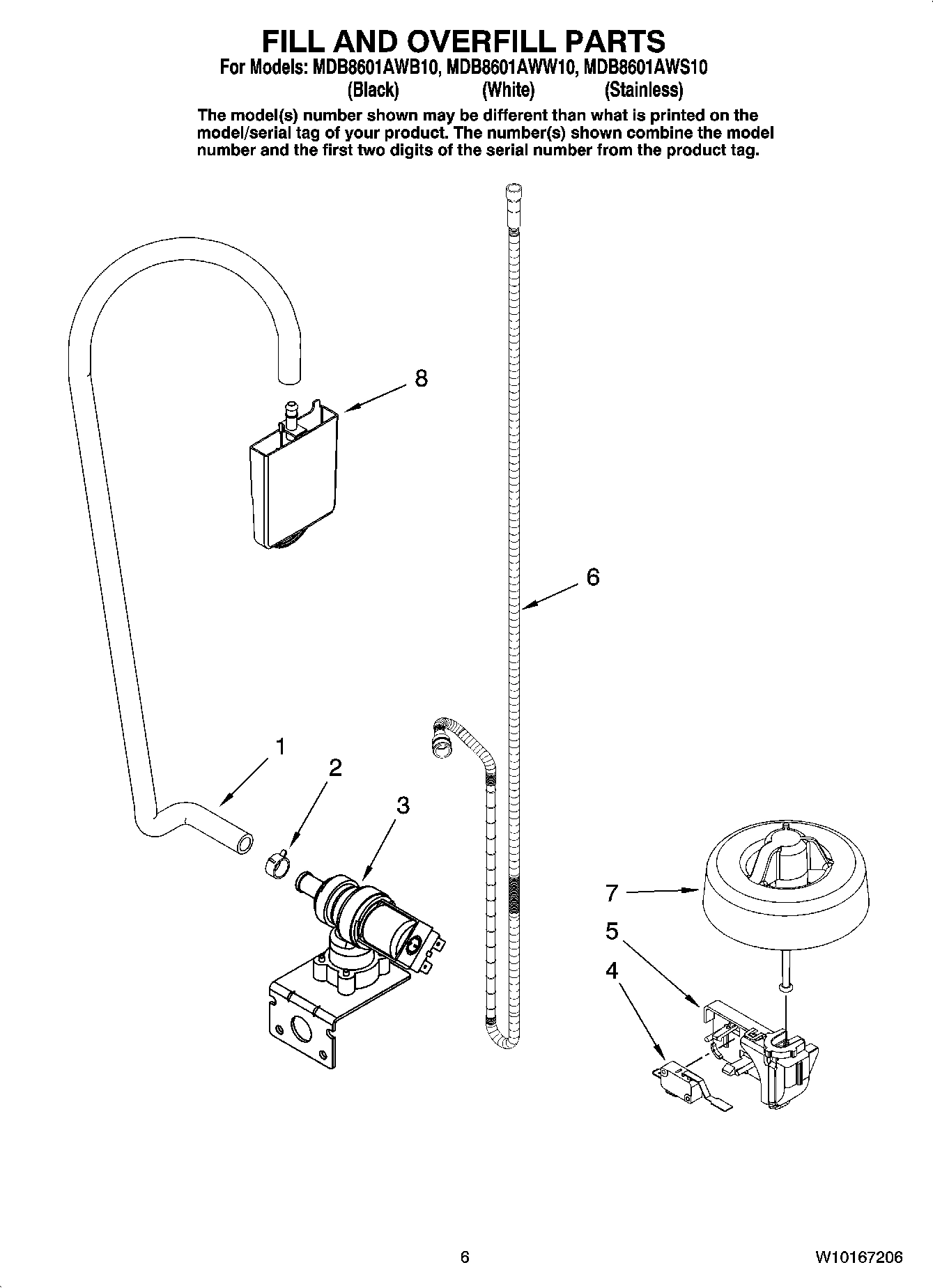 FILL AND OVERFILL PARTS
For Models: MDB8601AWB10, MDB8601AWW10, MDB8601AWS10
(Black) (White) (Stainless)

The model(s) number shown may be different than what is printed on the model/serial tag of your product. The number(s) shown combine the model number and the first two digits of the serial number from the product tag.

8

6

1

2

3

7

5

4

6

W10167206