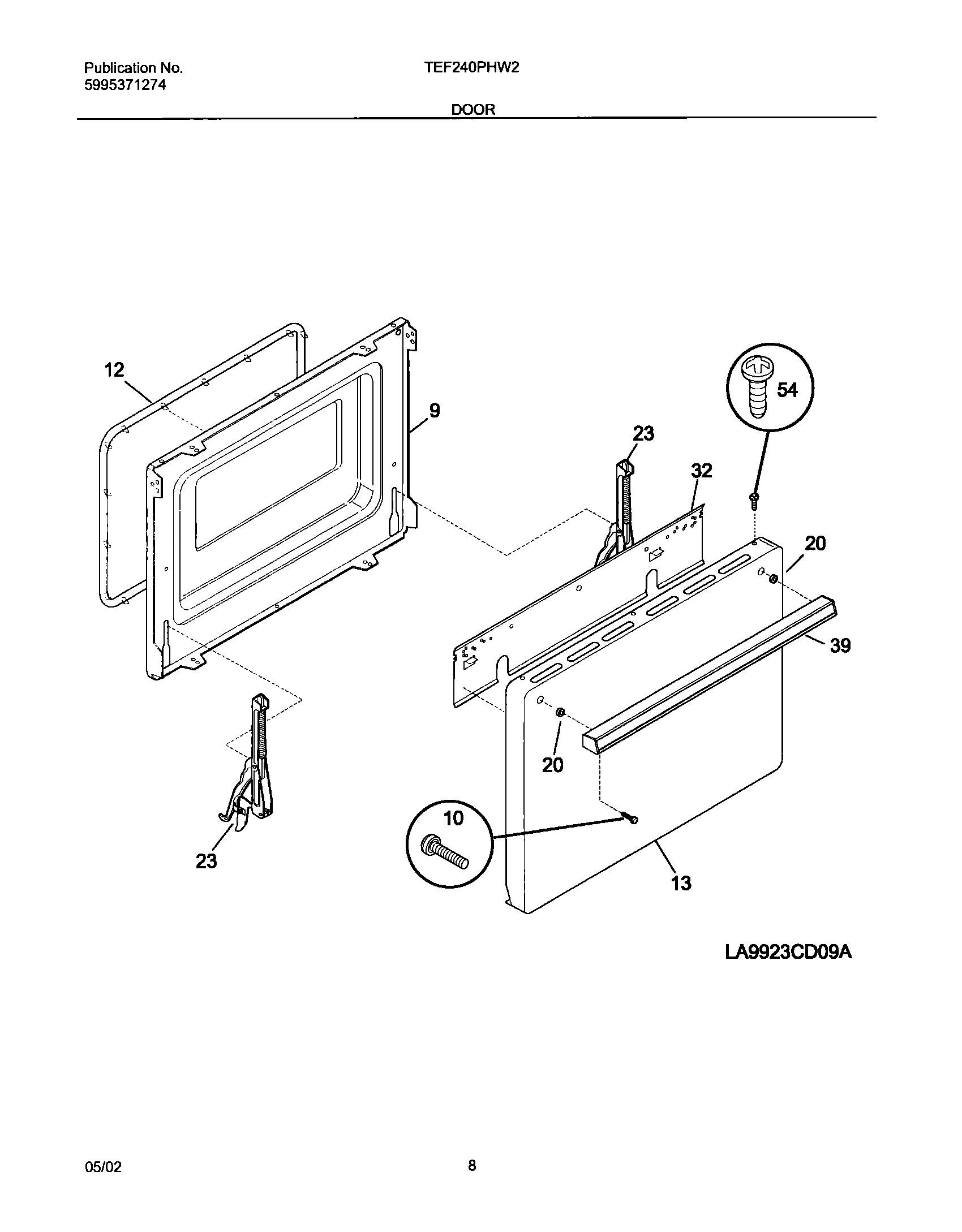 Publication No.
5995371274

TEF240PHW2

DOOR

12

9

54

23

32

20

39

20

10

23

13

LA9923CD09A

05/02

8