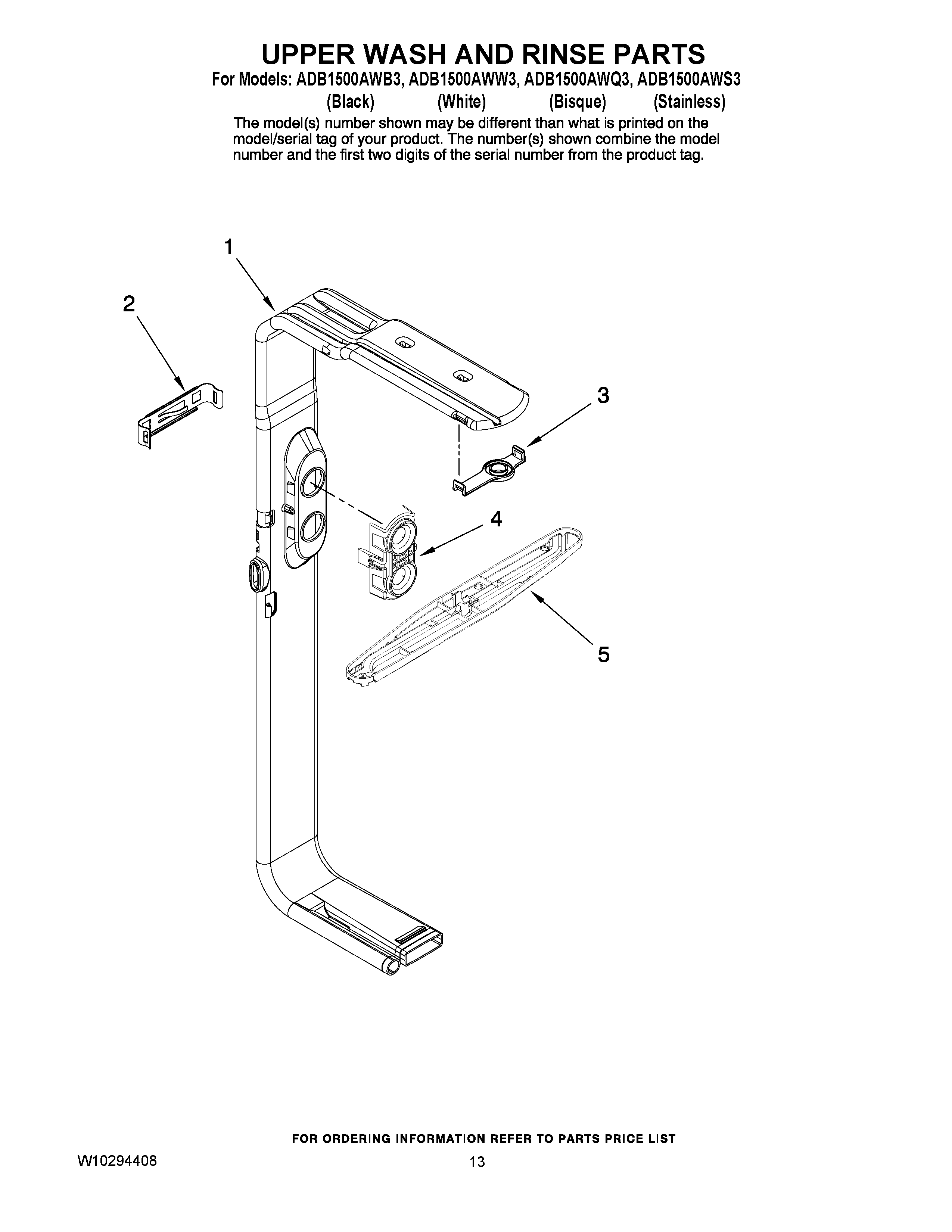 UPPER WASH AND RINSE PARTS
For Models: ADB1500AWB3, ADB1500AWW3, ADB1500AWQ3, ADB1500AWS3
(Black) (White) (Bisque) (Stainless)
The model(s) number shown may be different than what is printed on the model/serial tag of your product. The number(s) shown combine the model number and the first two digits of the serial number from the product tag.

1
2
3
4
5

FOR ORDERING INFORMATION REFER TO PARTS PRICE LIST
W10294408
13