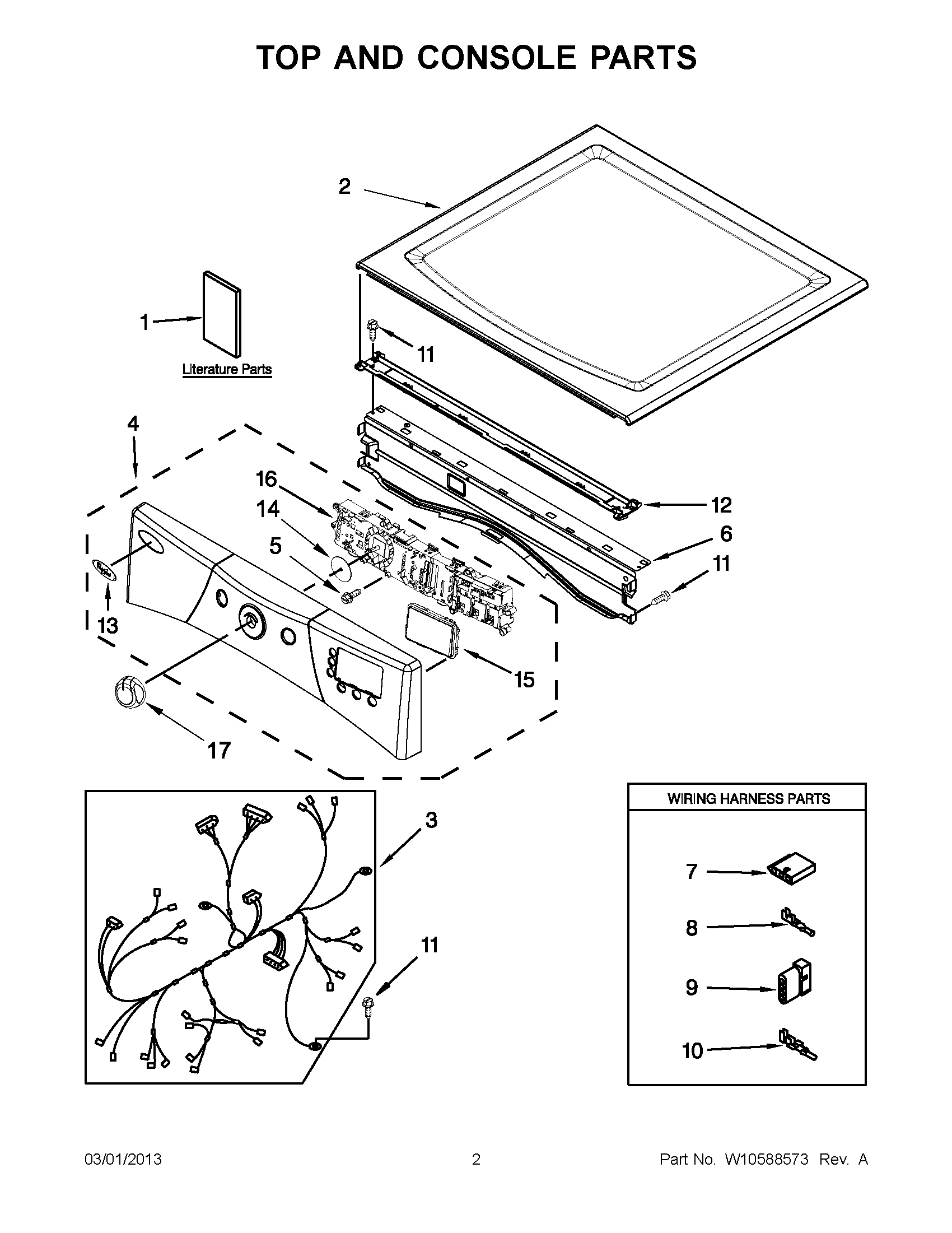 TOP AND CONSOLE PARTS

2

1

Literature Parts

11

4

16

14

5

12

6

11

13

15

17

3

11

WIRING HARNESS PARTS

7

8

9

10

03/01/2013

2

Part No. W10588573 Rev. A