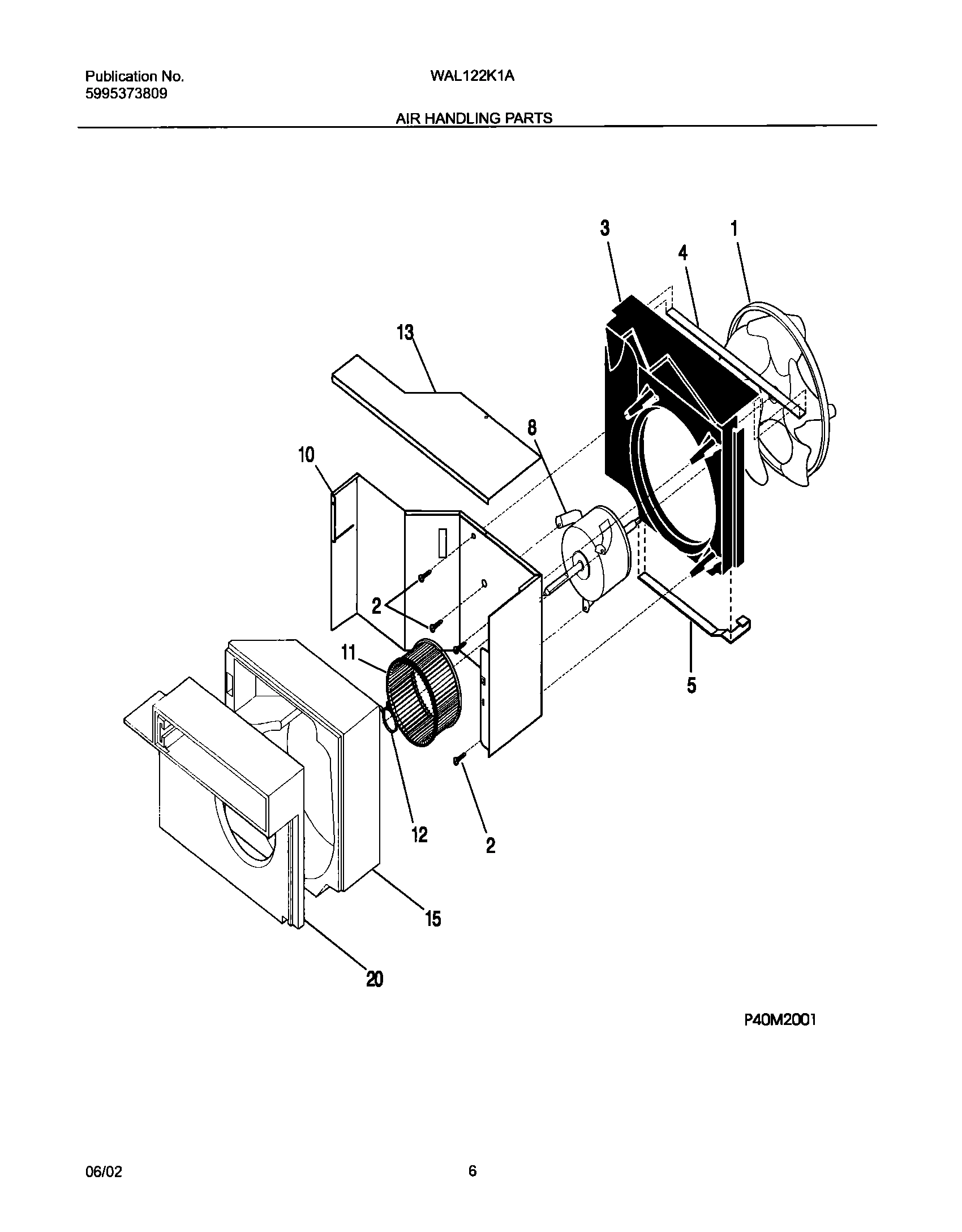 Publication No.
5995373809

WAL122K1A

AIR HANDLING PARTS

3
1
4
13
8
10
2
11
5
12
2
15
20

P40M2001

06/02

6