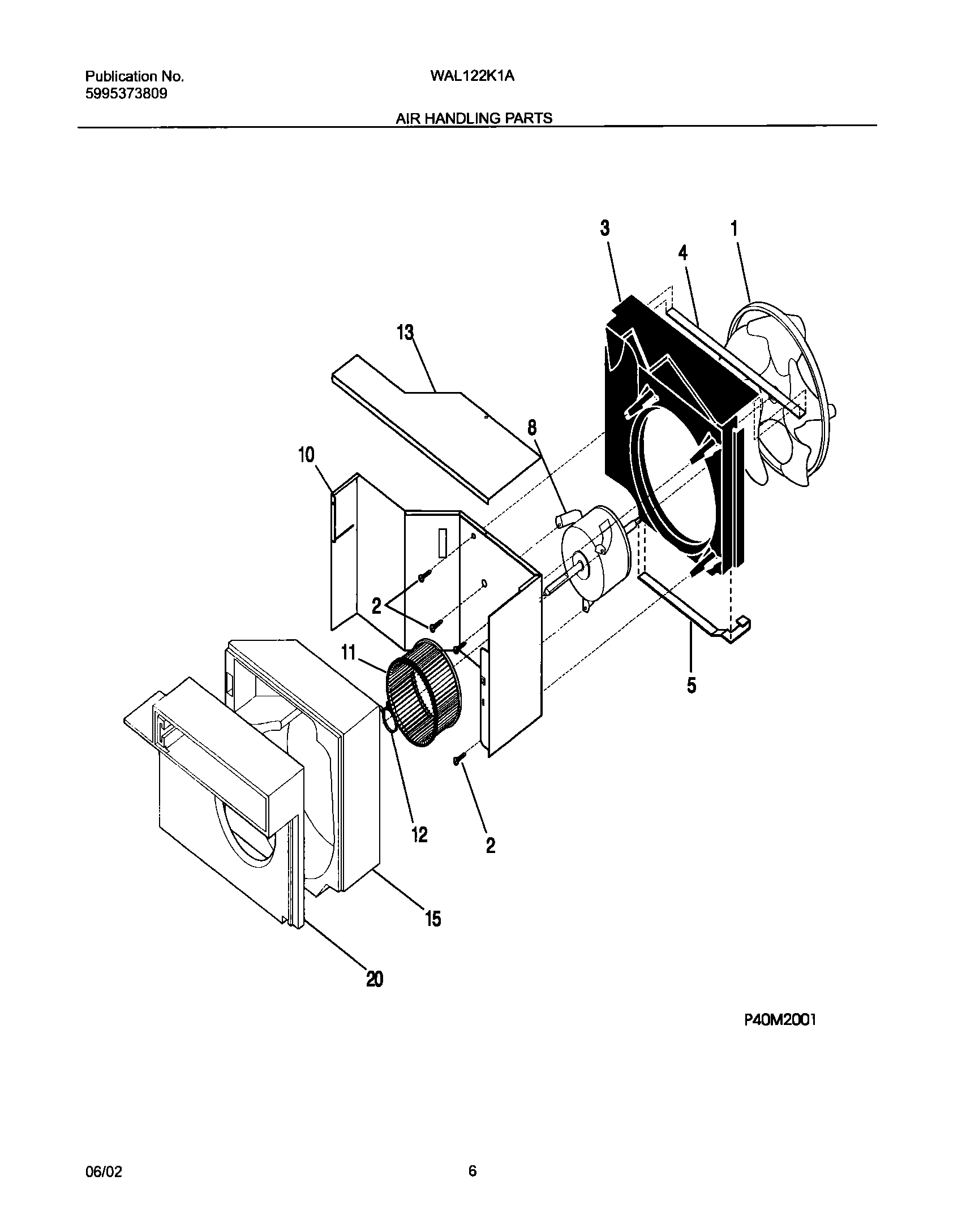 Publication No.
5995373809

WAL122K1A

AIR HANDLING PARTS

3
1
4
13
8
10
2
11
5
12
2
15
20

P40M2001

06/02

6