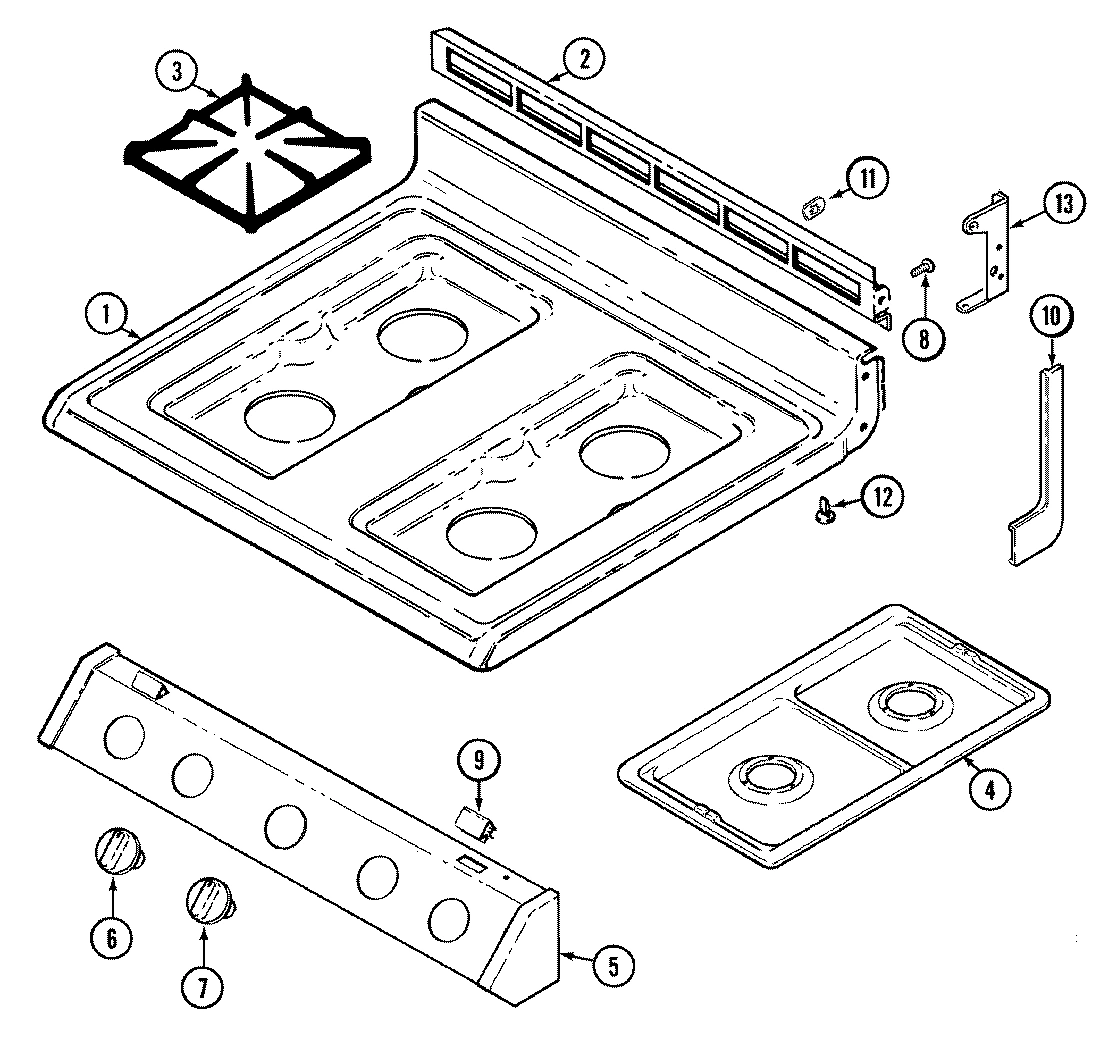 3
2
11
13
1
8
10
12
9
4
6
7
5