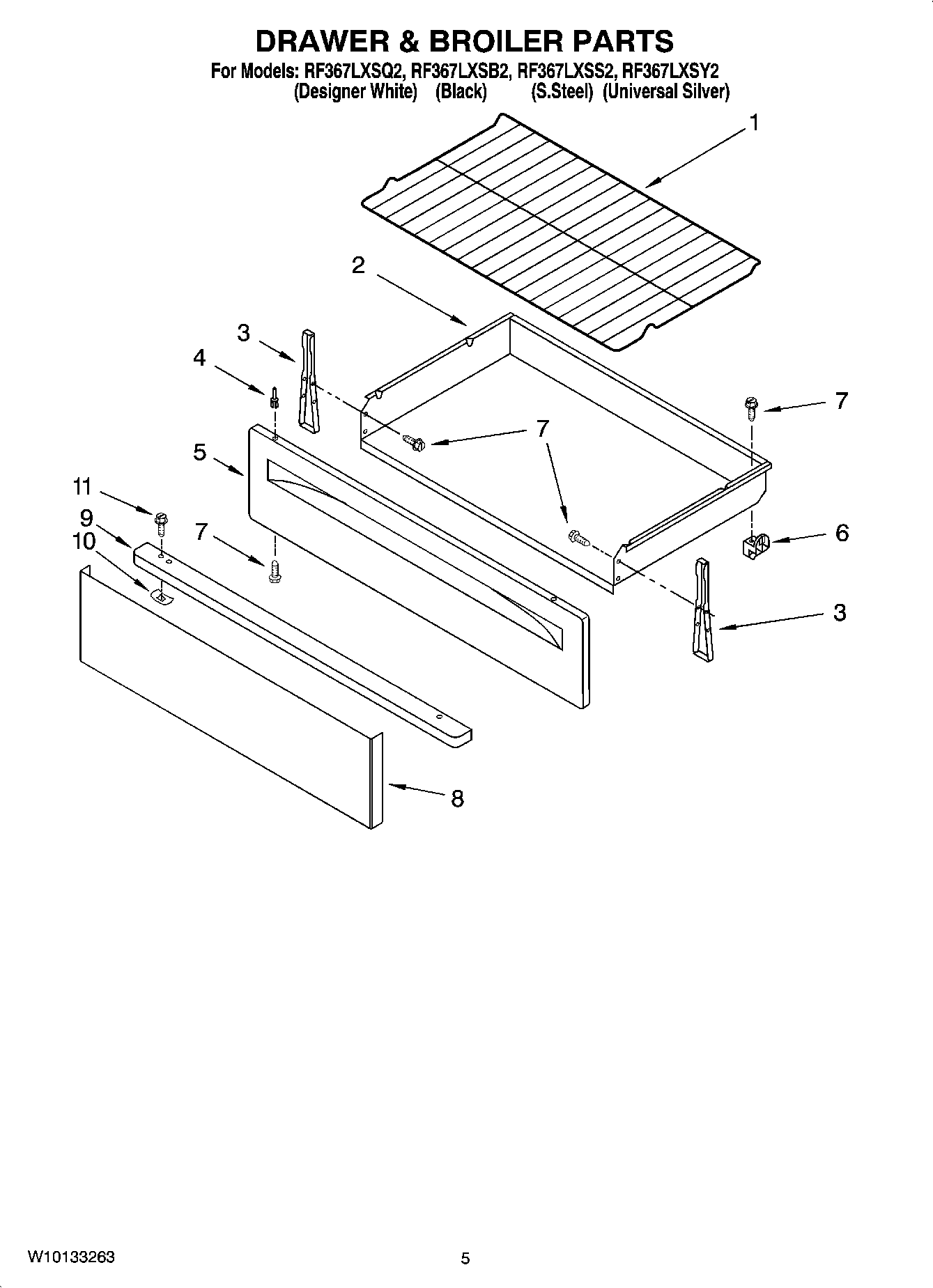 DRAWER & BROILER PARTS

For Models: RF367LXSQ2, RF367LXSB2, RF367LXSS2, RF367LXSY2
(Designer White) (Black) (S.Steel) (Universal Silver)

1

2

3

4

7

7

5

11

9

10

7

6

3

8

W10133263

5