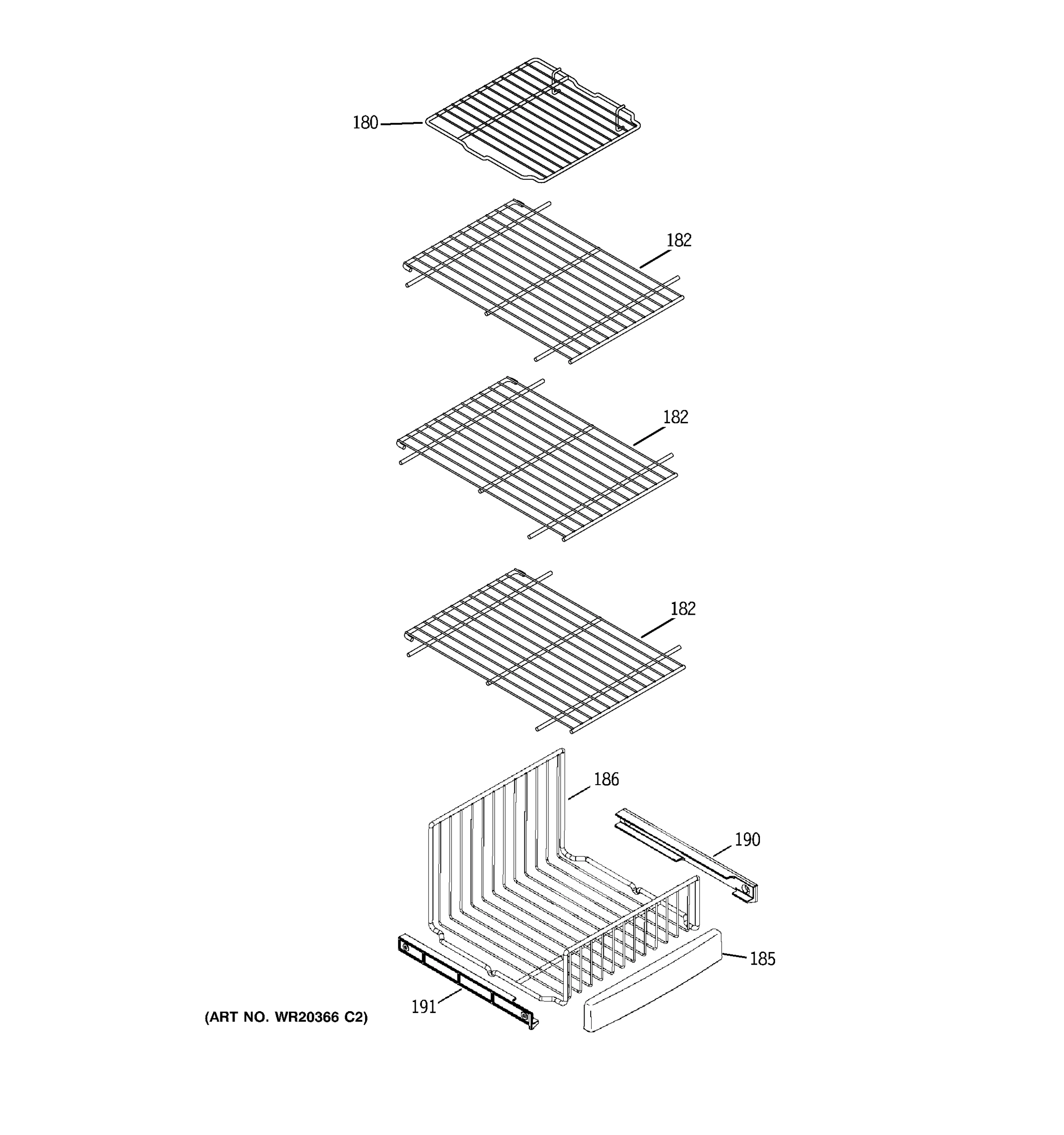 180

182

182

182

186

190

185

191

(ART NO. WR20366 C2)