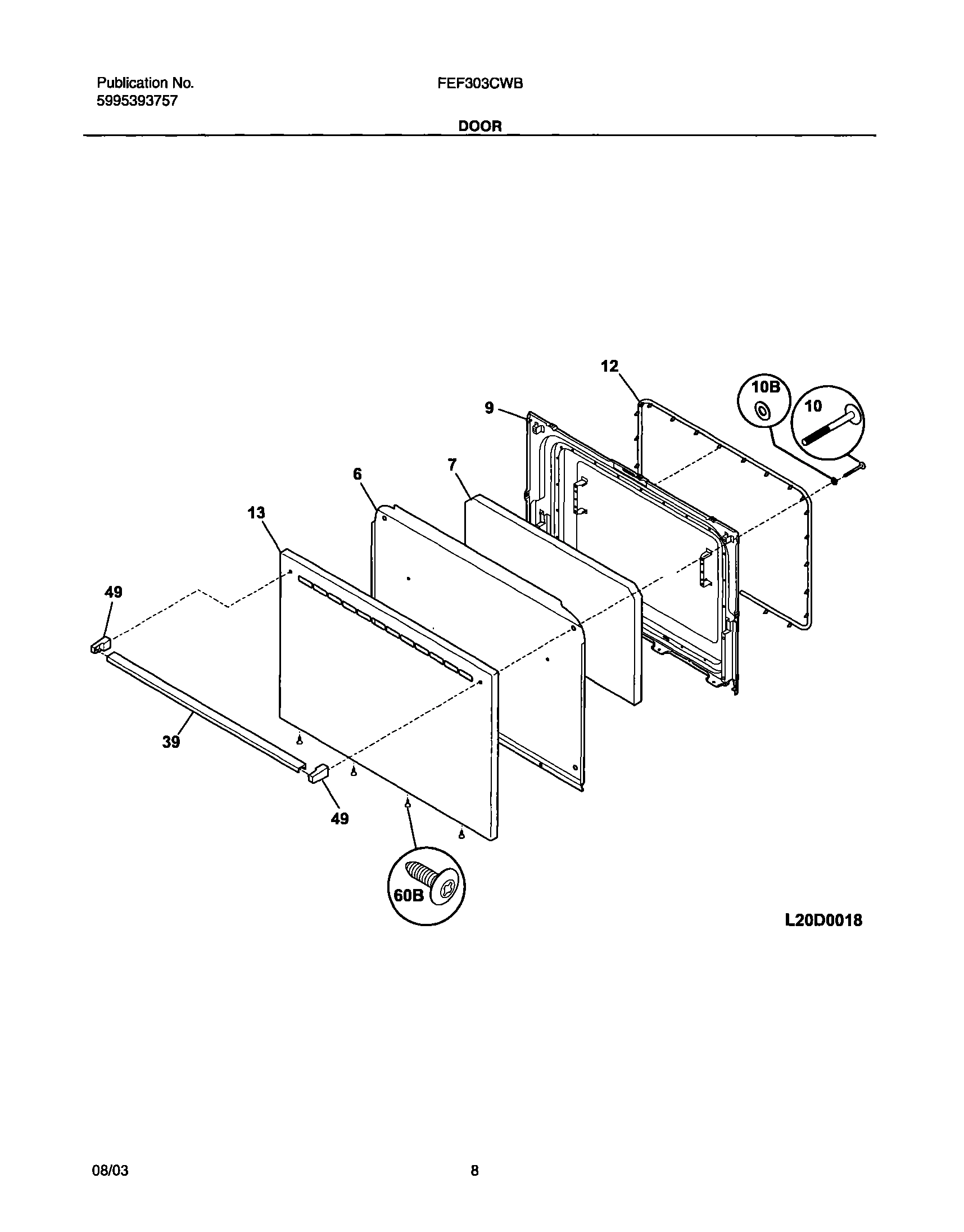 Publication No.
5995393757

FEF303CWB

DOOR

12

10B

10

9

7

6

13

49

39

49

60B

L20D0018

08/03

8