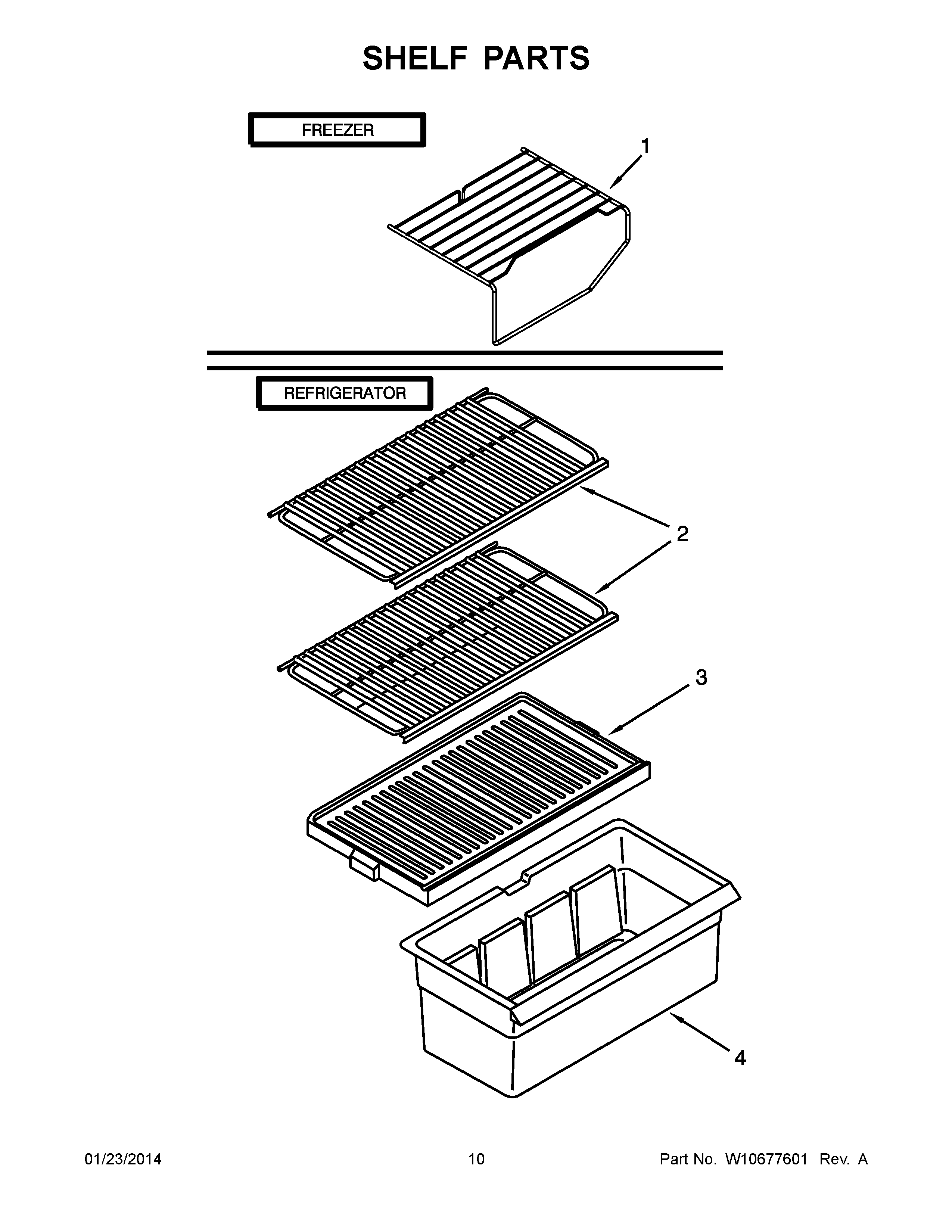 SHELF PARTS

FREEZER

1

REFRIGERATOR

2

3

4

01/23/2014

10

Part No. W10677601 Rev. A