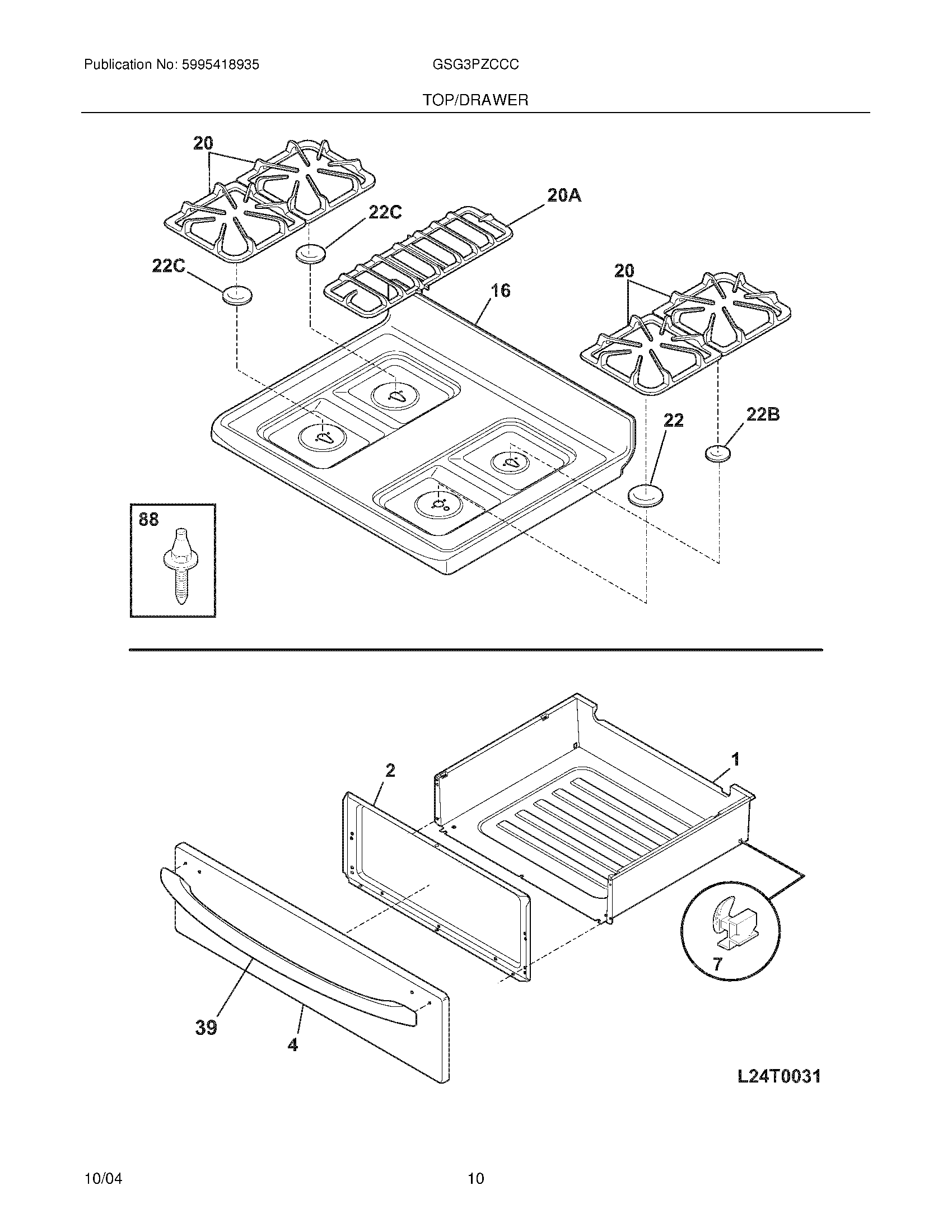 Publication No: 5995418935

GSG3PZCCC

TOP/DRAWER

20

20A

22C

22C

20

16

22

22B

88

2

1

7

39

4

L24T0031

10/04

10