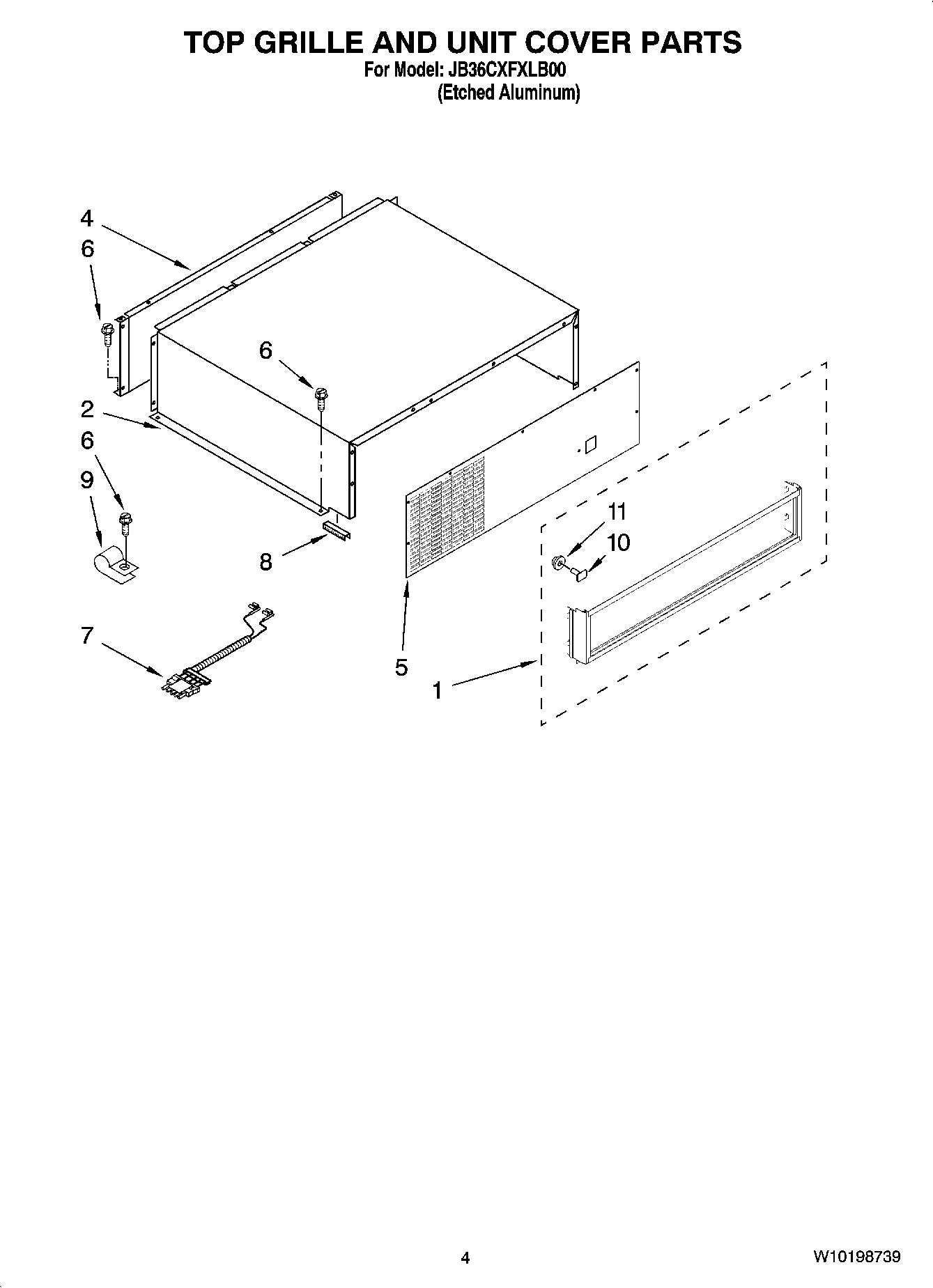 TOP GRILLE AND UNIT COVER PARTS
For Model: JB36CXFXLB00
(Etched Aluminum)

4
6
6
2
6
9
8
11
10
7
5
1

4

W10198739