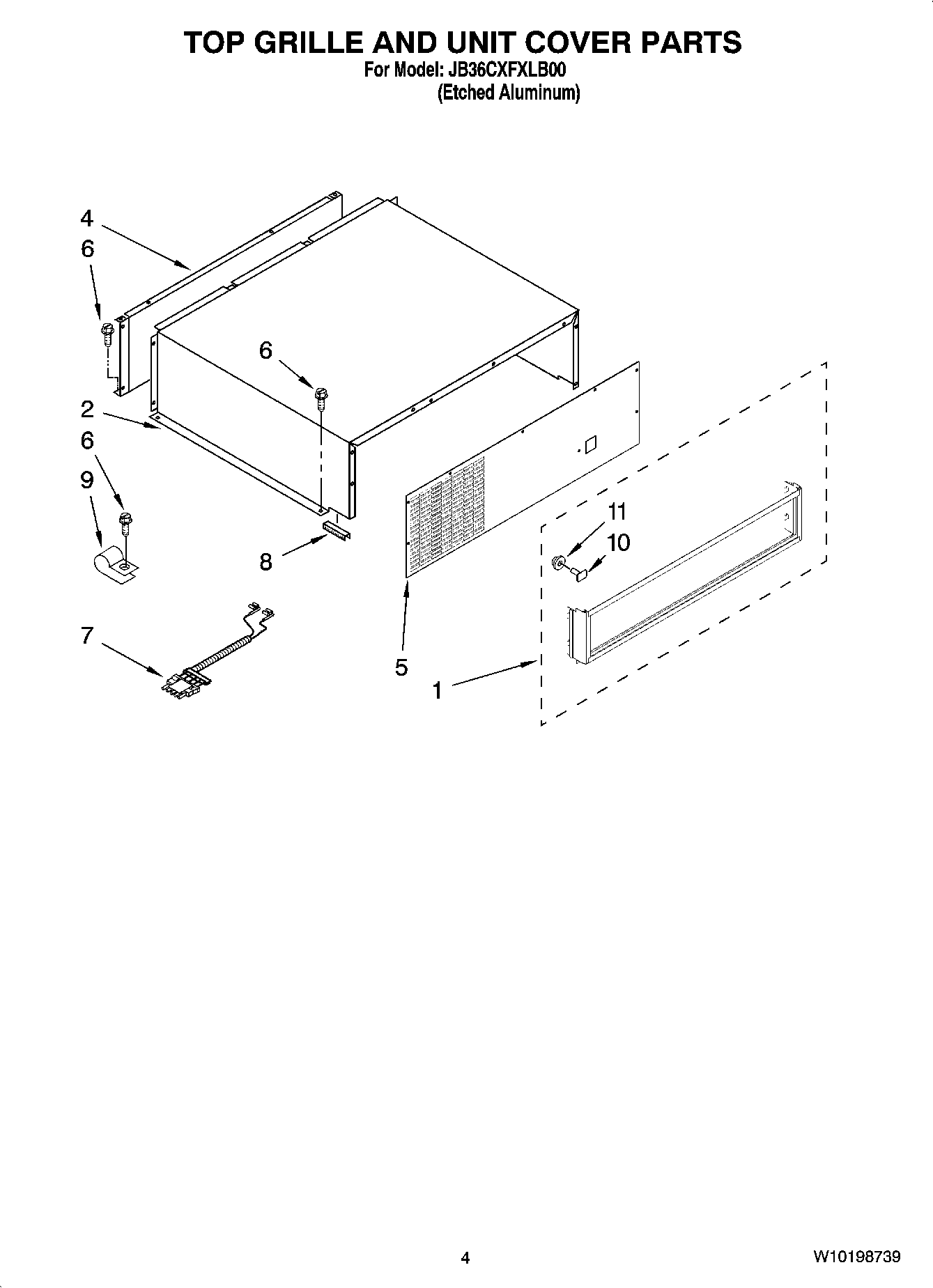 TOP GRILLE AND UNIT COVER PARTS
For Model: JB36CXFXLB00
(Etched Aluminum)

4
6
6
2
6
9
8
11
10
7
5
1

4

W10198739