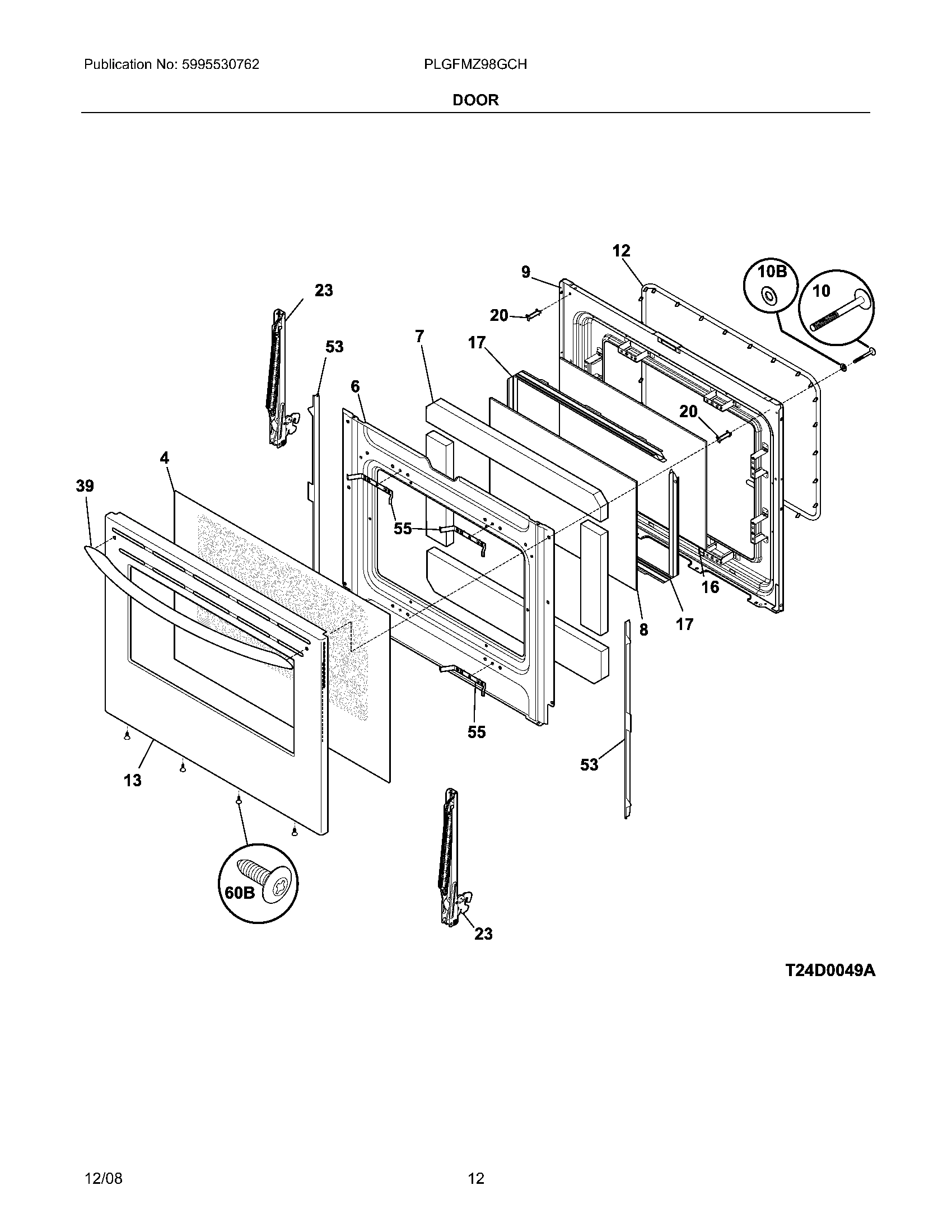 Publication No: 5995530762

PLGFMZ98GCH

DOOR

12
9
10B
10
23
20
7
17
53
6
20
4
39
55
16
8
17
55
53
13
60B
23

T24D0049A

12/08

12