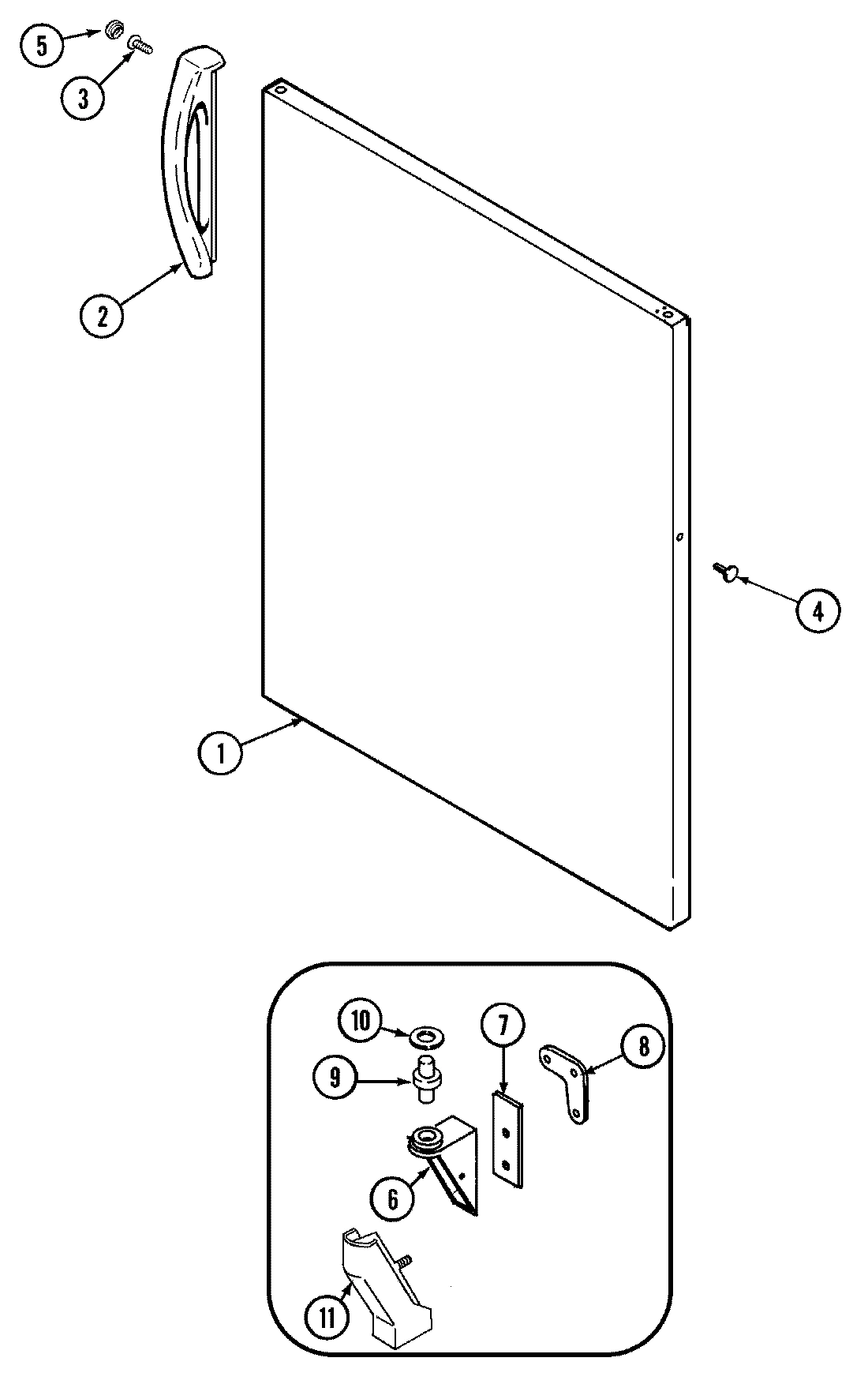 5
3
2
4
1
10
7
8
9
6
11