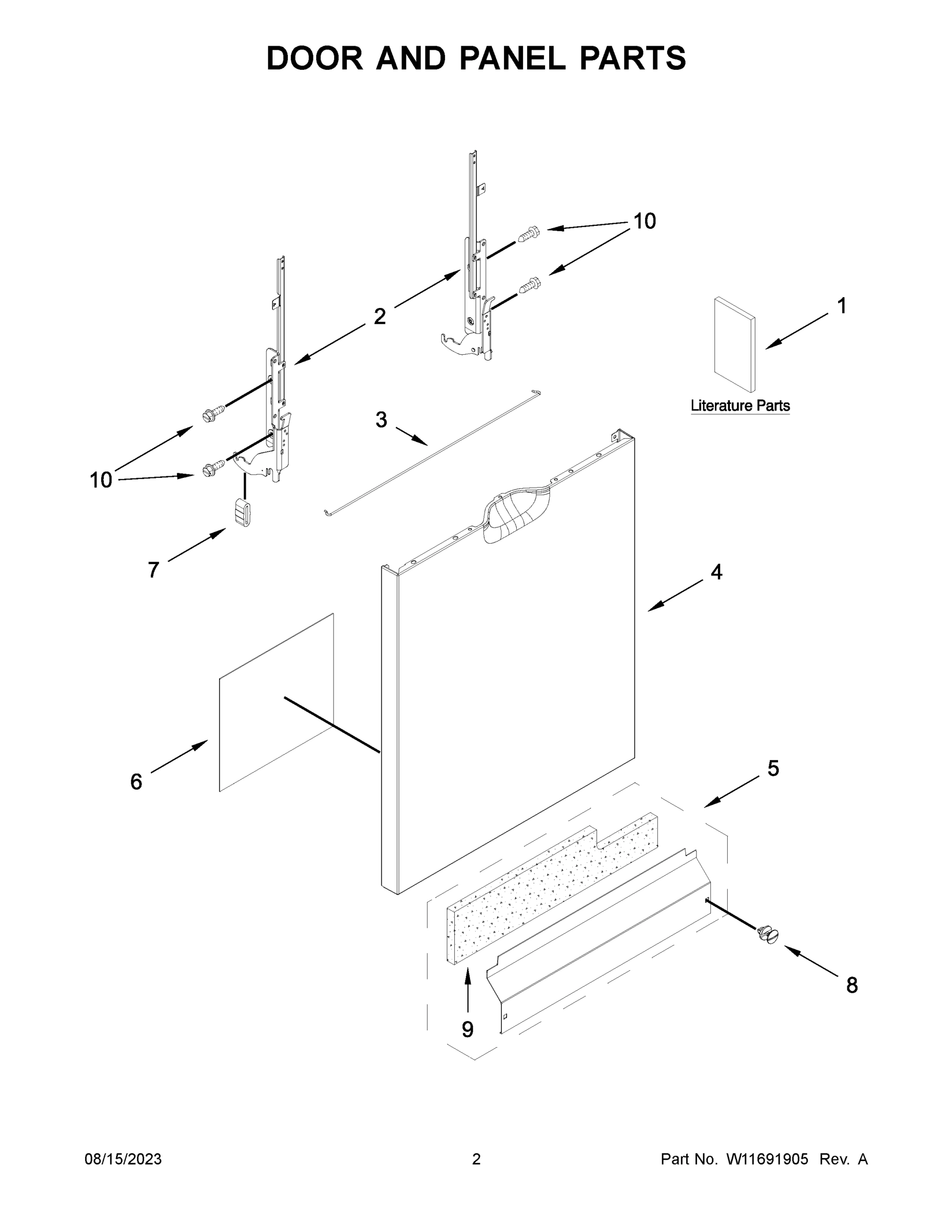 DOOR AND PANEL PARTS

10

2

1

Literature Parts

3

10

7

4

6

5

8

9

08/15/2023

2

Part No. W11691905 Rev. A