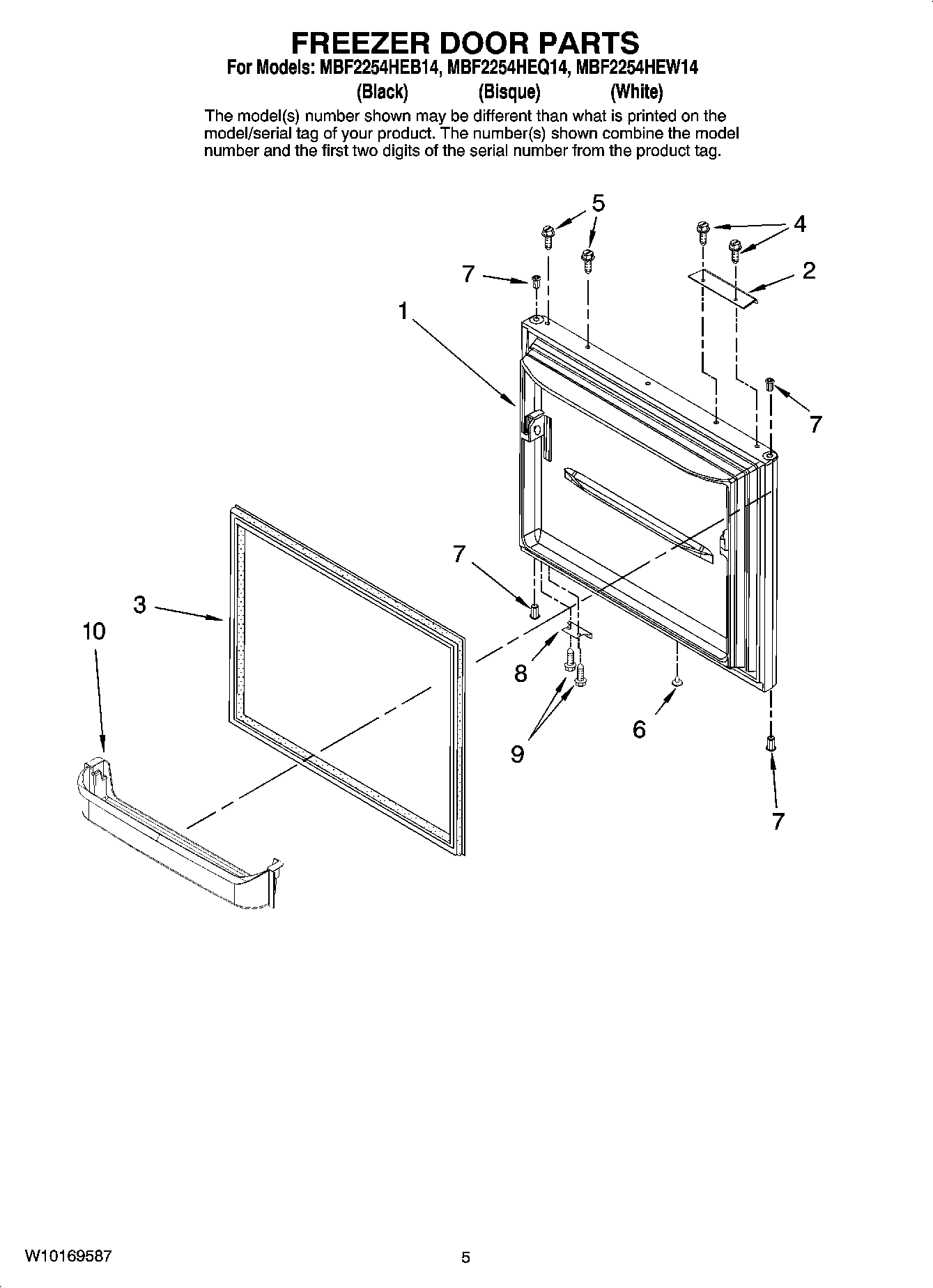 FREEZER DOOR PARTS
For Models: MBF2254HEB14, MBF2254HEQ14, MBF2254HEW14
(Black) (Bisque) (White)

The model(s) number shown may be different than what is printed on the model/serial tag of your product. The number(s) shown combine the model number and the first two digits of the serial number from the product tag.

5
4
7
2
1
7
7
3
10
8
9
6
7

W10169587
5