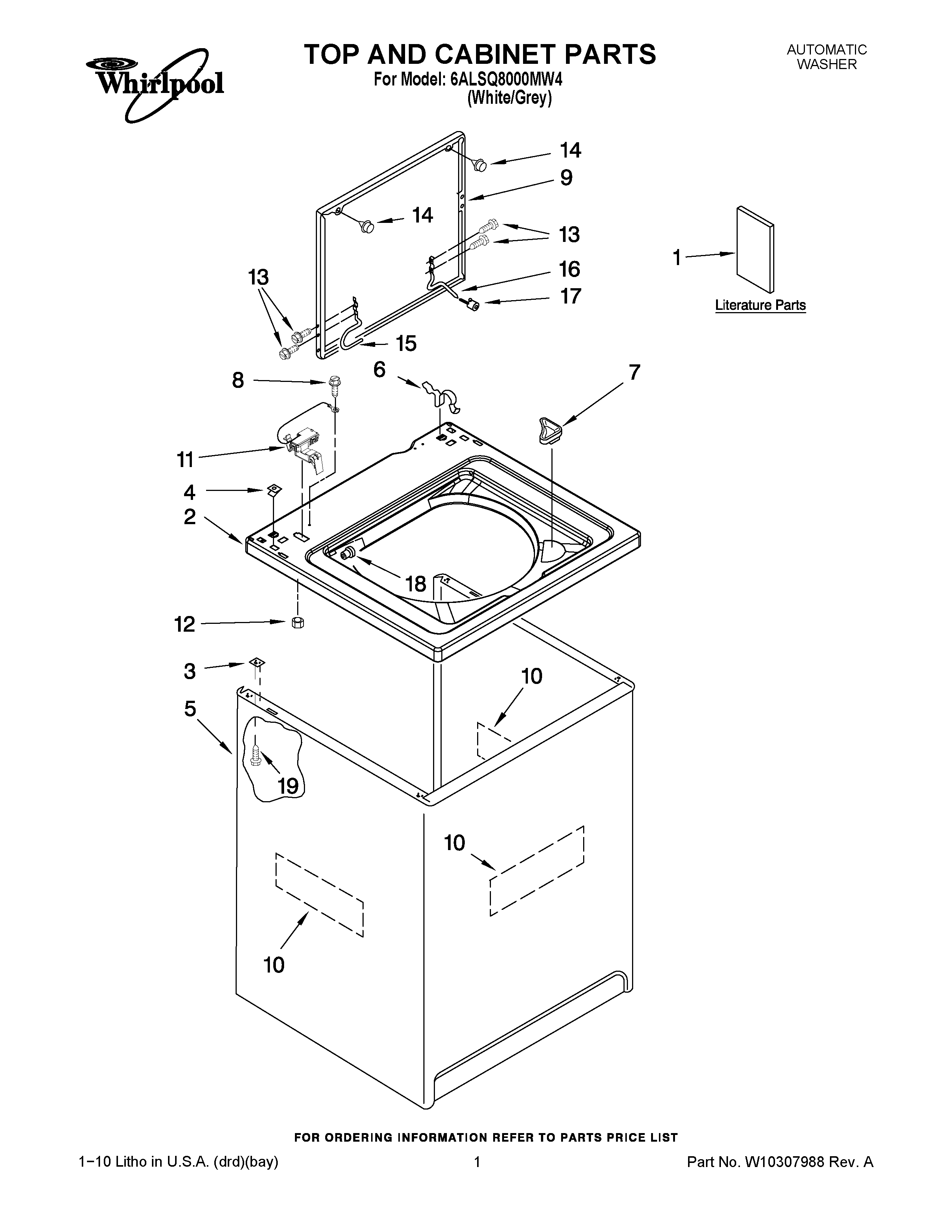 Whirlpool

TOP AND CABINET PARTS
For Model: 6ALSQ8000MW4
(White/Grey)

AUTOMATIC
WASHER

14
9
14
13
1
Literature Parts
13
16
17
15
8
6
7
11
4
2
18
12
3
10
5
19
10
10

FOR ORDERING INFORMATION REFER TO PARTS PRICE LIST

1−10 Litho in U.S.A. (drd)(bay)
1
Part No. W10307988 Rev. A