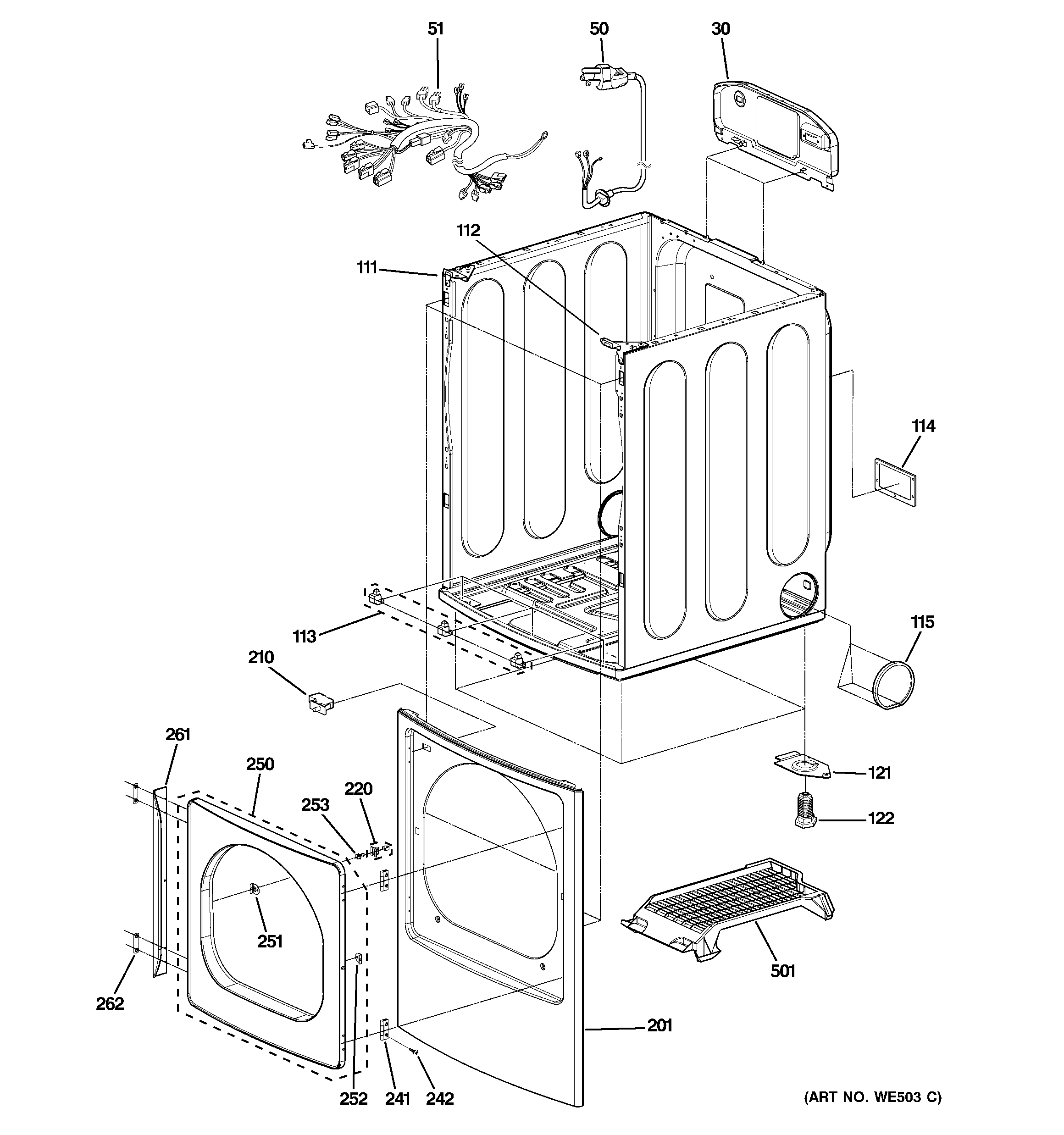 51
50
30
112
111
114
113
115
210
261
250
220
253
121
122
251
501
262
201
252
241
242
(ART NO. WE503 C)