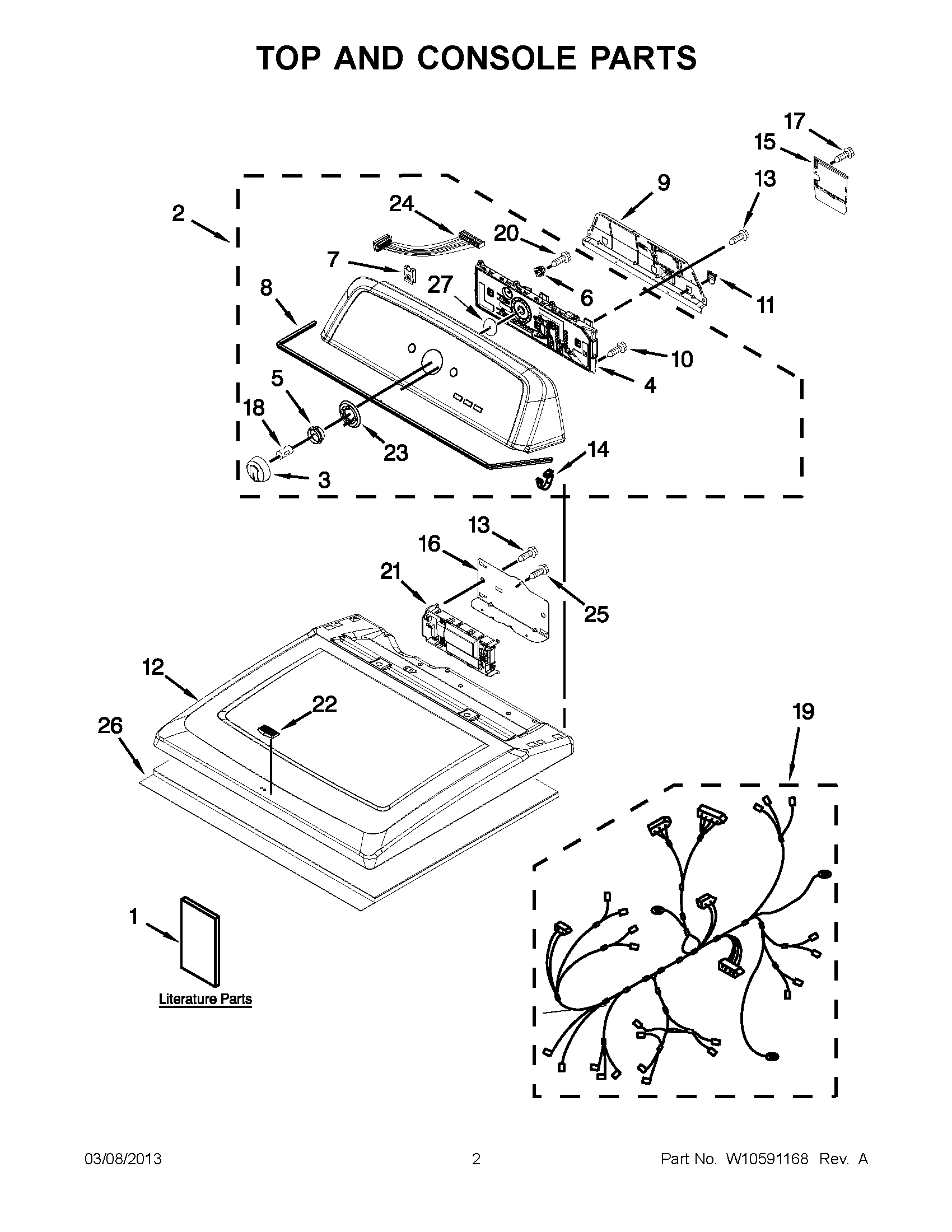 TOP AND CONSOLE PARTS

17
15
9
13
2
24
20
7
27
6
11
8
10
4
5
18
23
14
3
13
16
21
25
12
22
26
19
1

Literature Parts

03/08/2013
2
Part No. W10591168 Rev. A