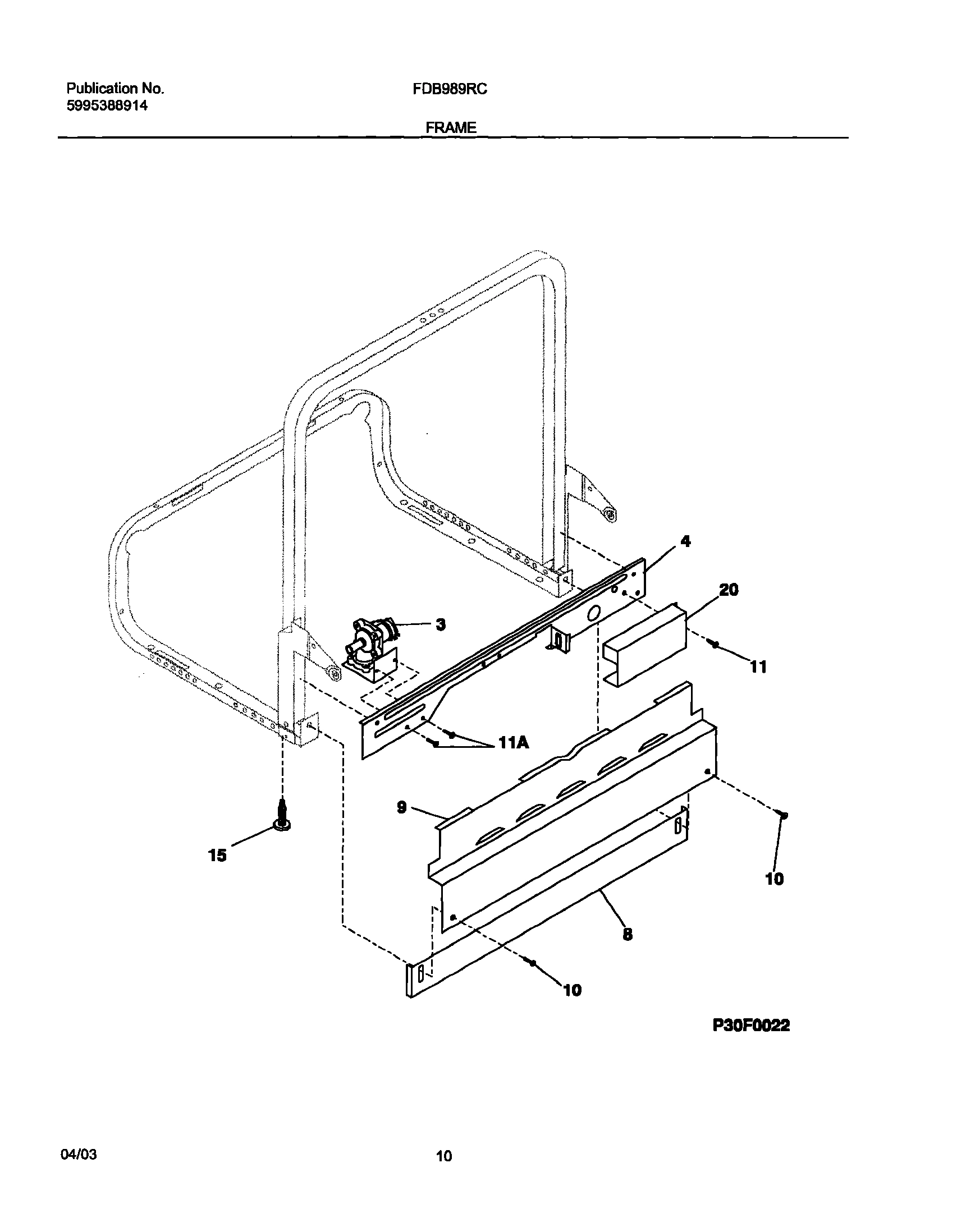 Publication No.
5995388914

FDB989RC

FRAME

4
20
3
11
11A
9
15
10
8
10

P30F0022

04/03

10