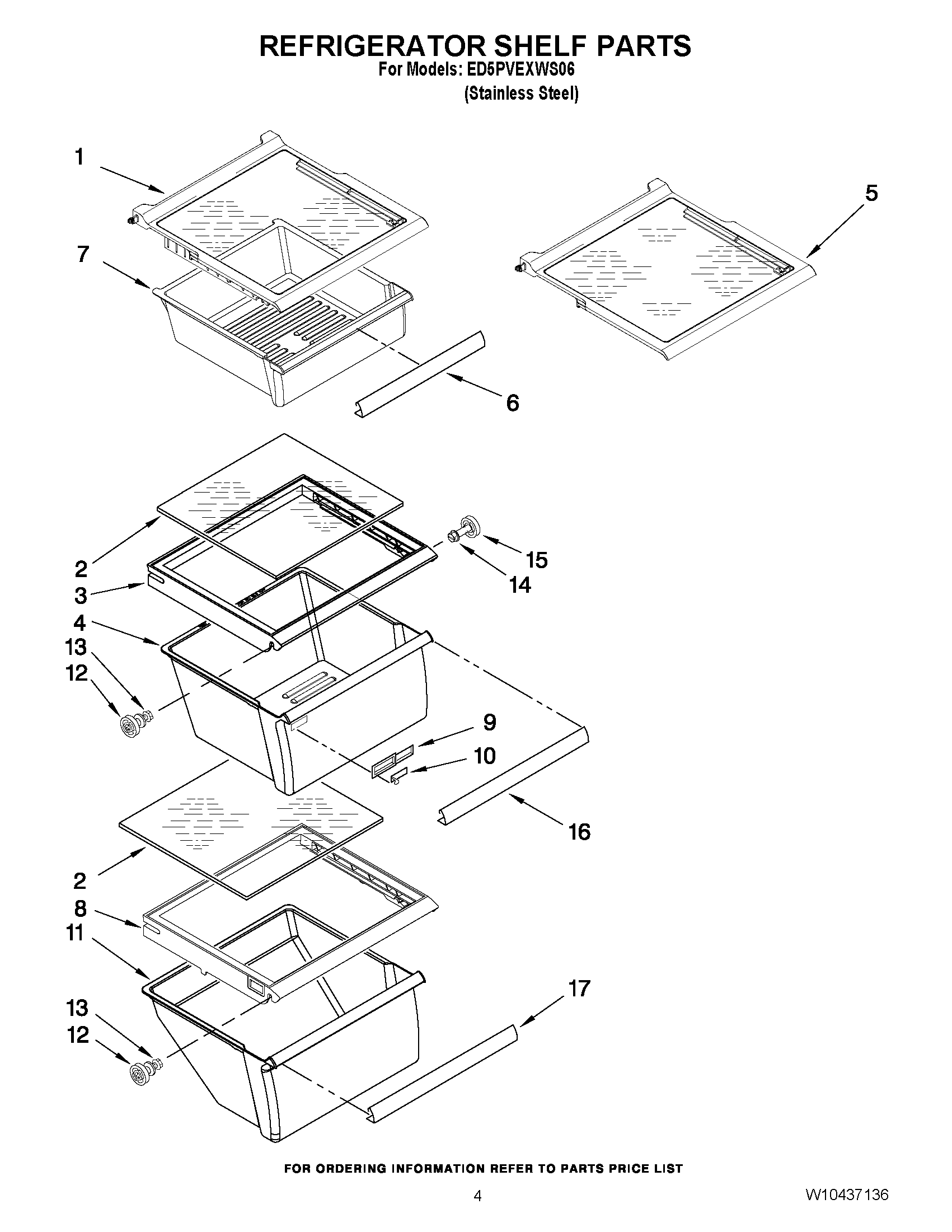 REFRIGERATOR SHELF PARTS
For Models: ED5PVEXWS06
(Stainless Steel)

1
5
7
6
2
15
14
3
4
13
12
9
10
16
2
8
11
17
13
12

FOR ORDERING INFORMATION REFER TO PARTS PRICE LIST

4

W10437136