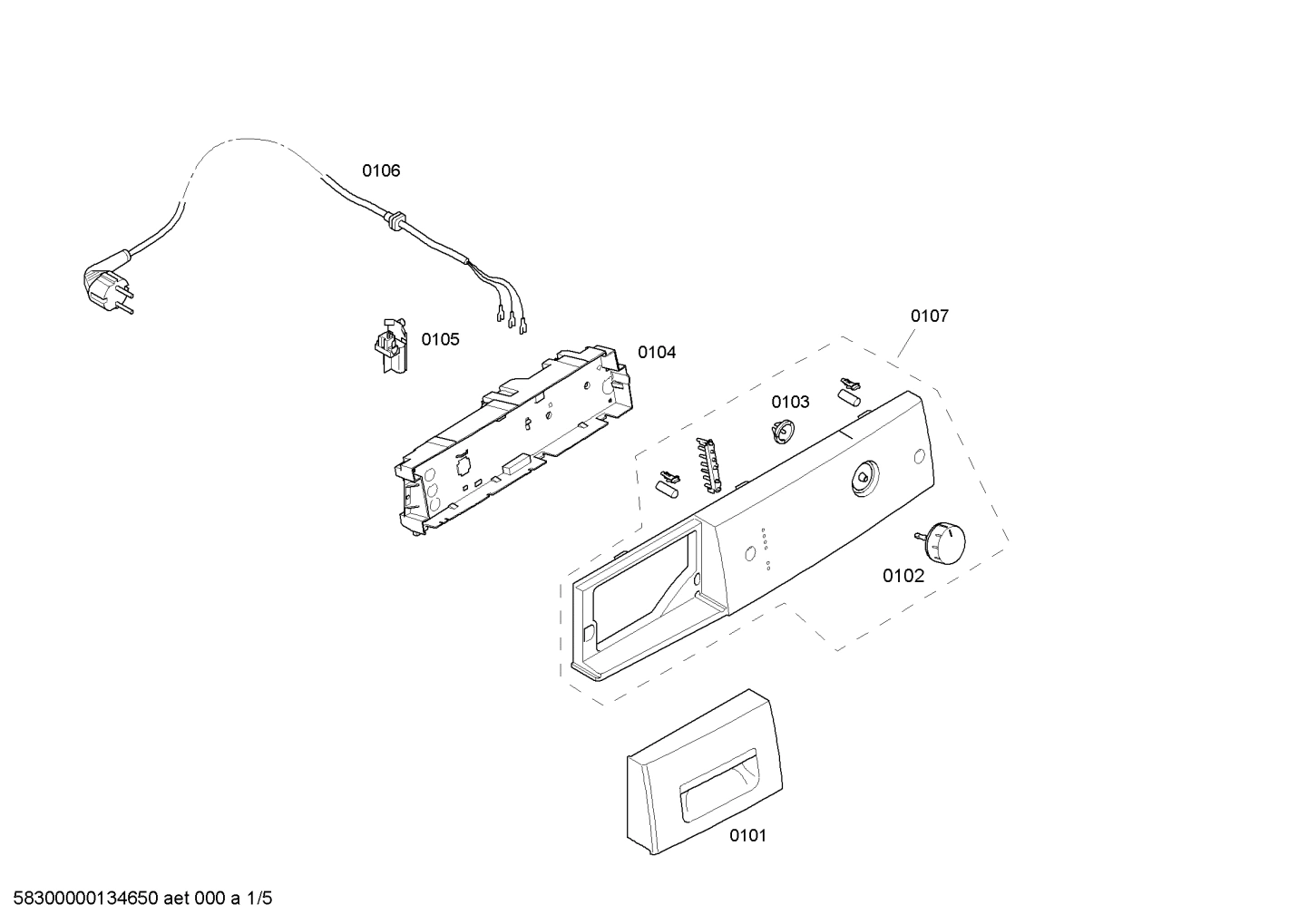 0106

0107

0105

0104

0103

0102

0101

58300000134650 aet 000 a 1/5