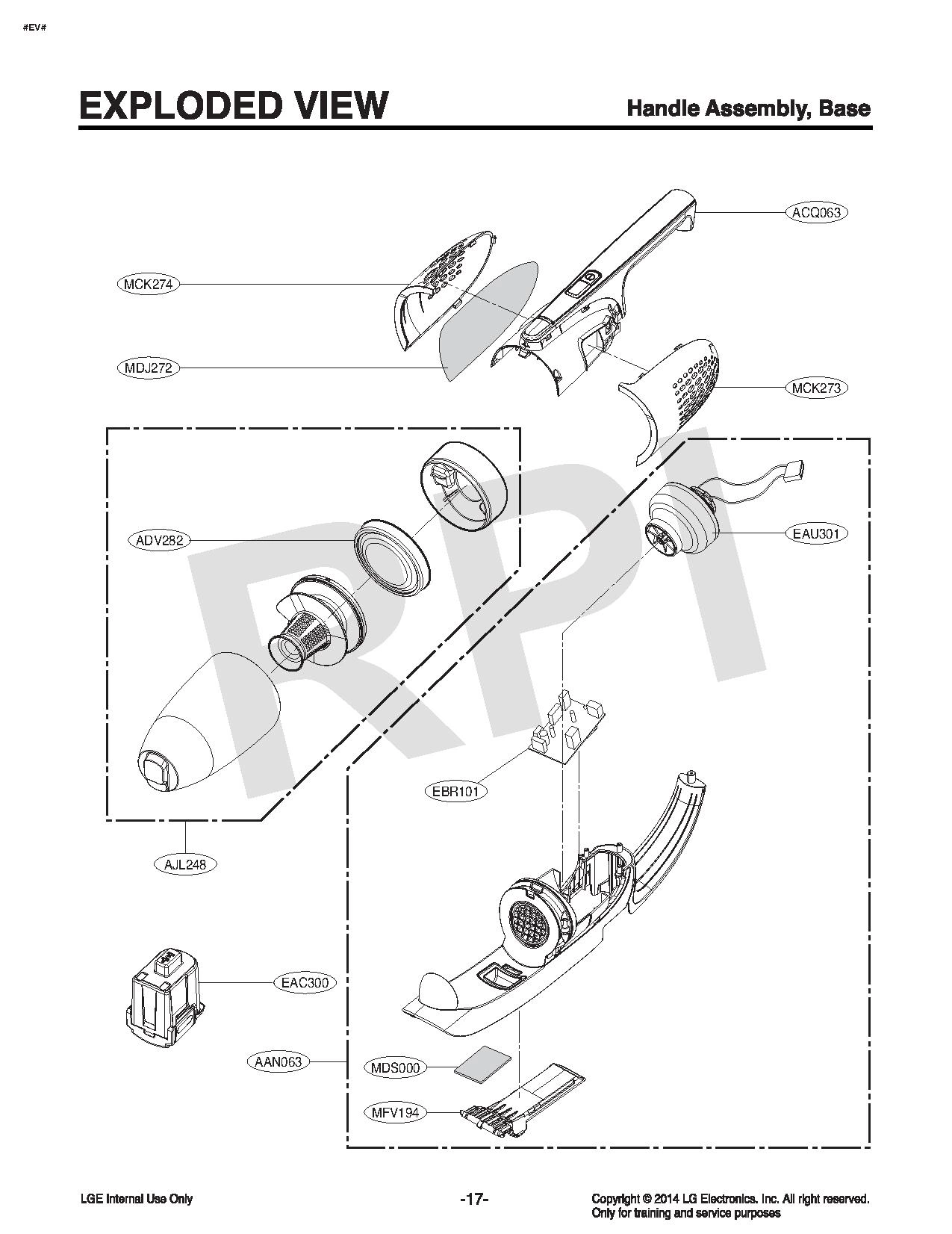 #EV#

EXPLODED VIEW

Handle Assembly, Base

ACQ063

MCK274

MDJ272

MCK273

ADV282

EAU301

RPI

EBR101

AJL248

EAC300

AAN063

MDS000

MFV194

LGE Internal Use Only

-17-

Copyright © 2014 LG Electronics. Inc. All right reserved.
Only for training and service purposes