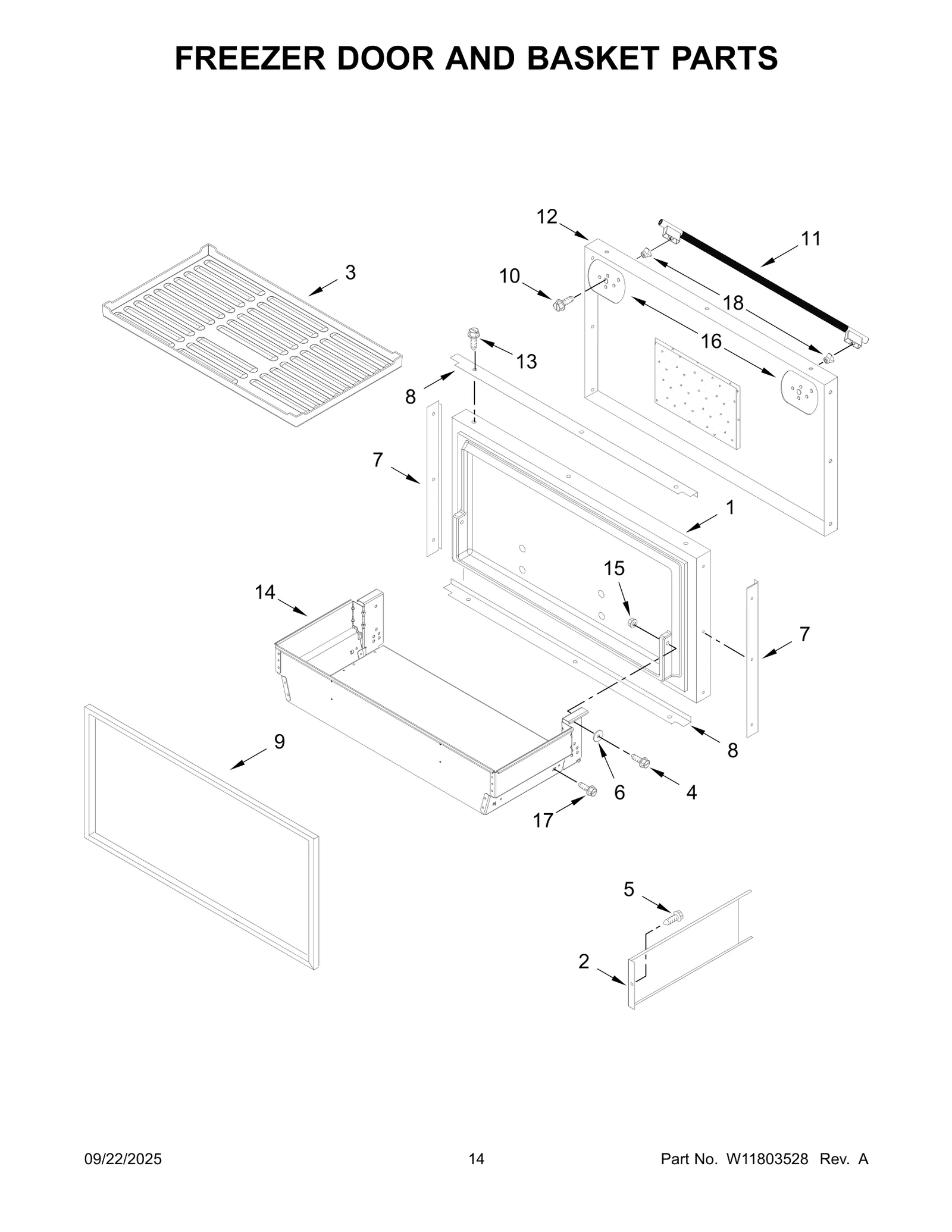 FREEZER DOOR AND BASKET PARTS

12
11
3
10
18
16
13
8
7
1
15
14
7
9
8
6
4
17
5
2

09/22/2025
14
Part No. W11803528 Rev. A