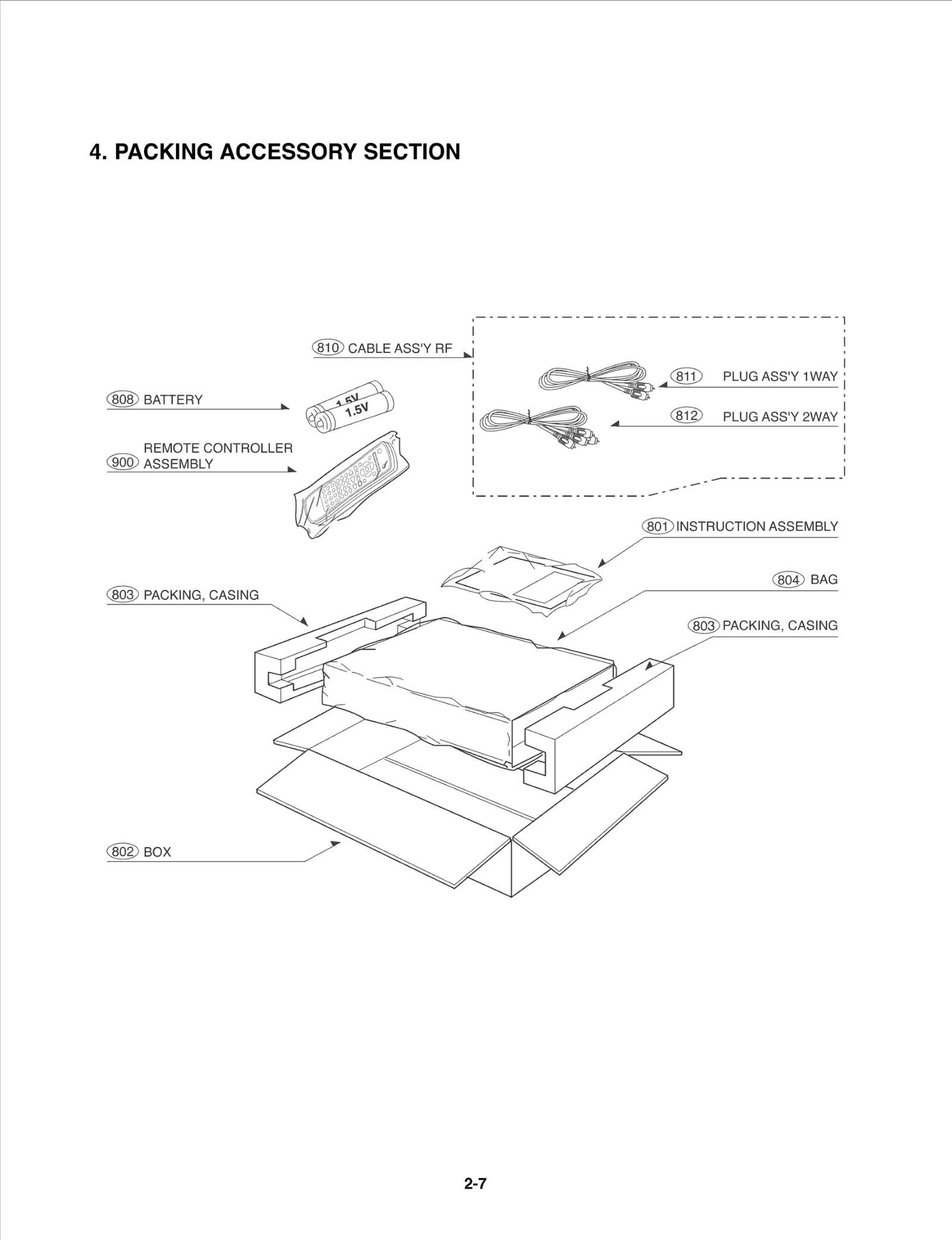 4. PACKING ACCESSORY SECTION

810 CABLE ASS'Y RF

811 PLUG ASS'Y 1WAY

808 BATTERY

1.5V
1.5V

812 PLUG ASS'Y 2WAY

900 REMOTE CONTROLLER ASSEMBLY

801 INSTRUCTION ASSEMBLY

804 BAG

803 PACKING, CASING

803 PACKING, CASING

802 BOX

2-7