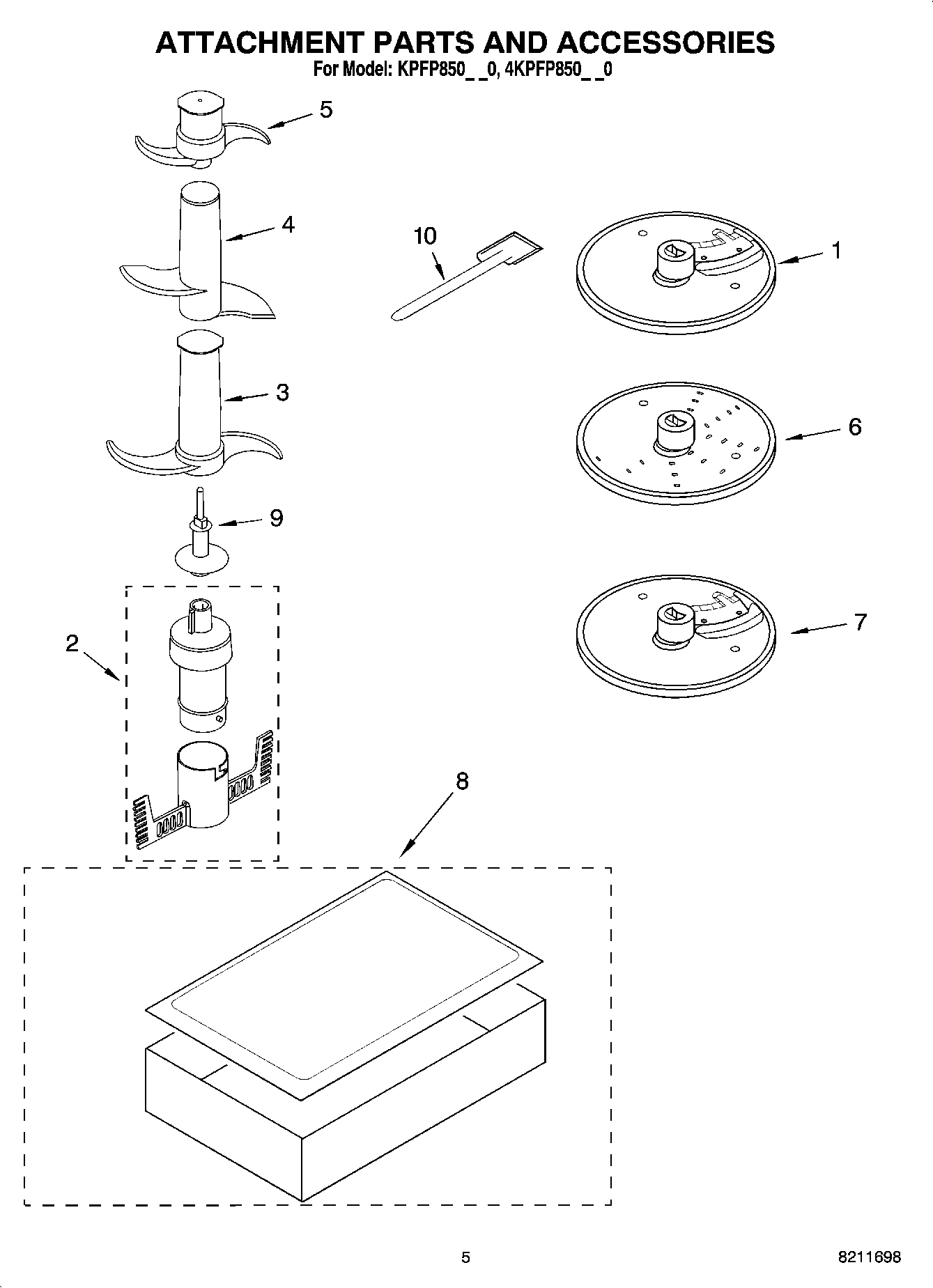 ATTACHMENT PARTS AND ACCESSORIES
For Model: KPFP850_ _0, 4KPFP850_ _0

5

4

10

1

3

6

9

7

2

8

5

8211698