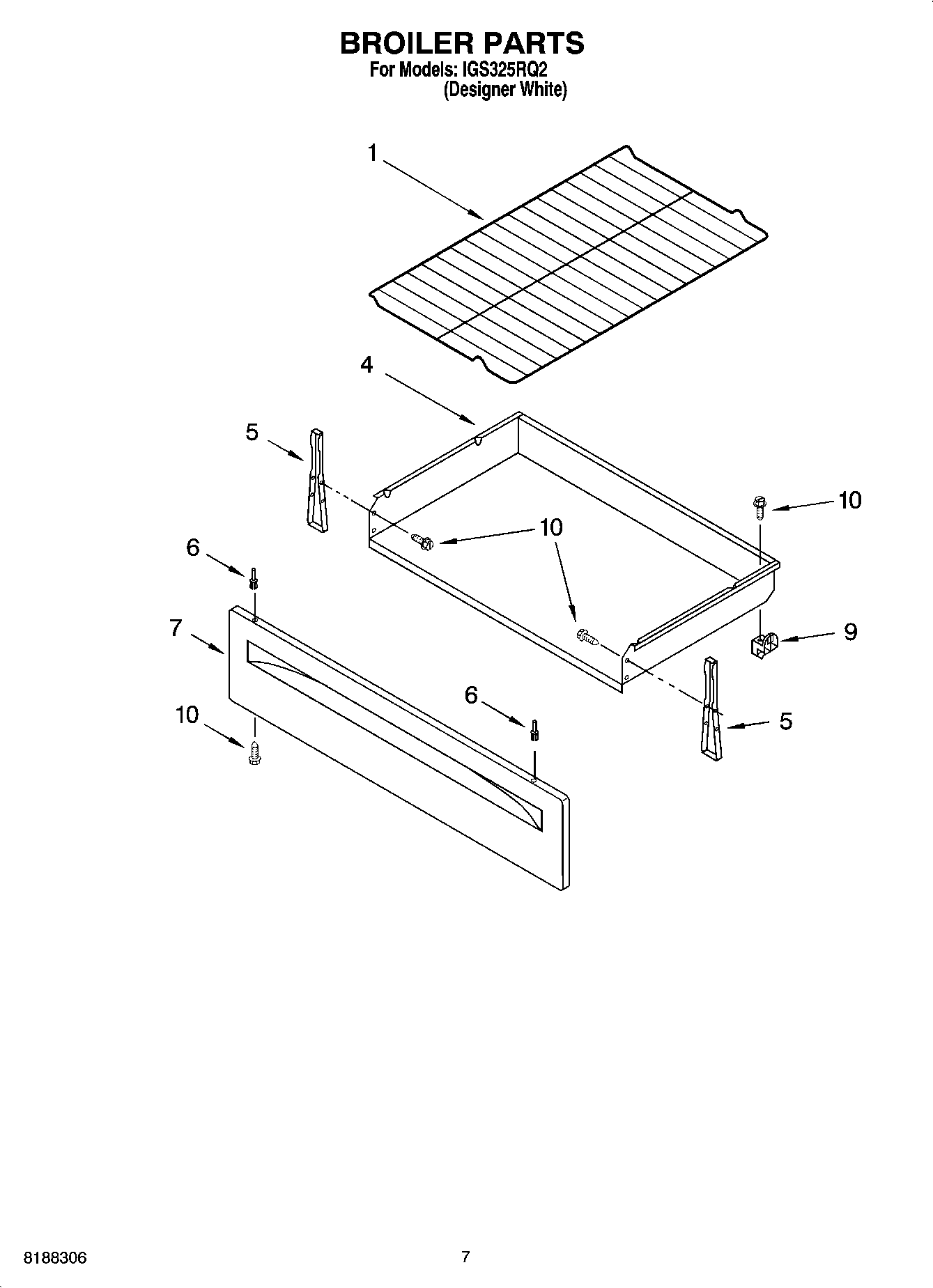 BROILER PARTS
For Models: IGS325RQ2
(Designer White)

1
4
5
10
10
6
7
9
6
10
5

8188306
7