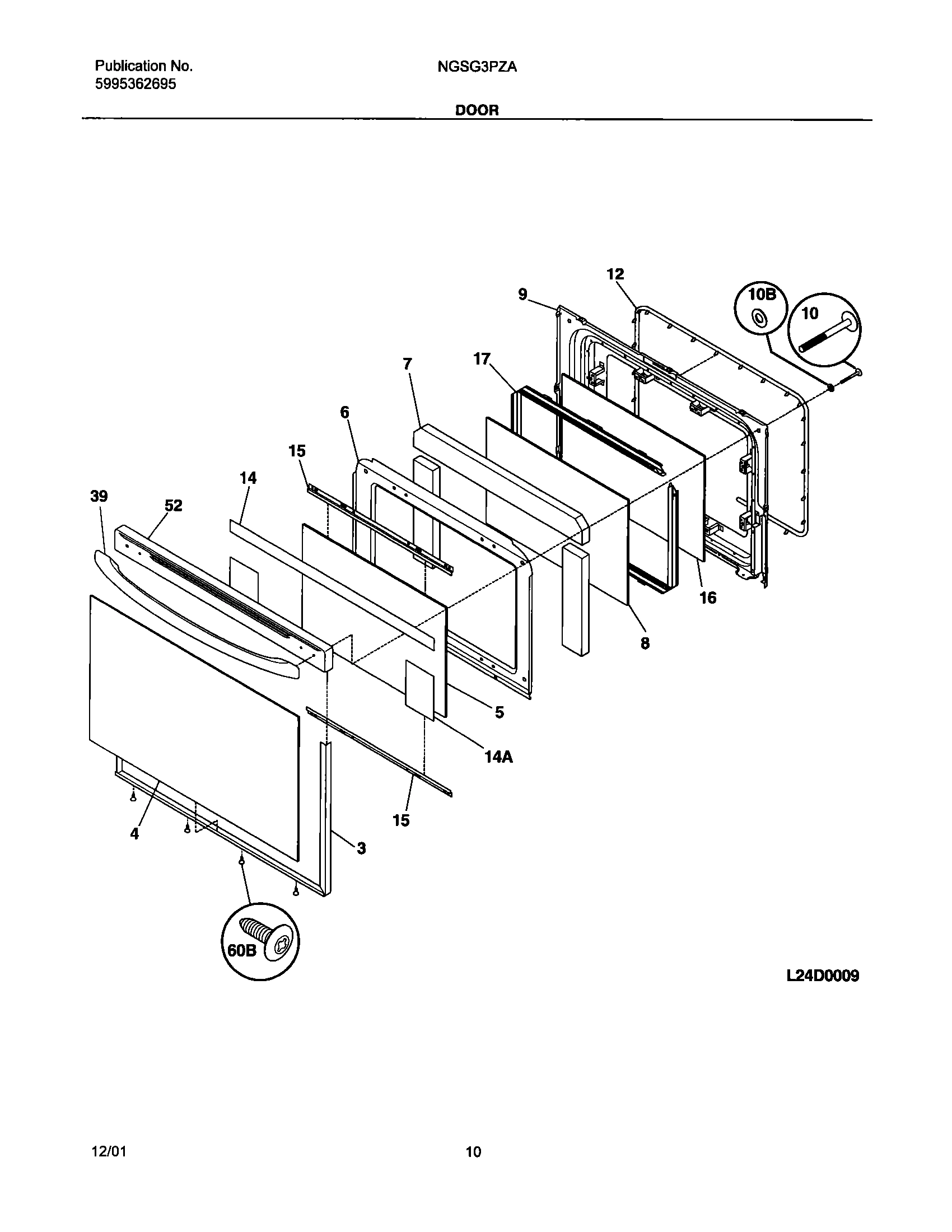 Publication No.
5995362695

NGSG3PZA

DOOR

12
9
10B
10
7
17
6
15
14
39
52
16
8
5
14A
15
4
3
60B

L24D0009

12/01

10