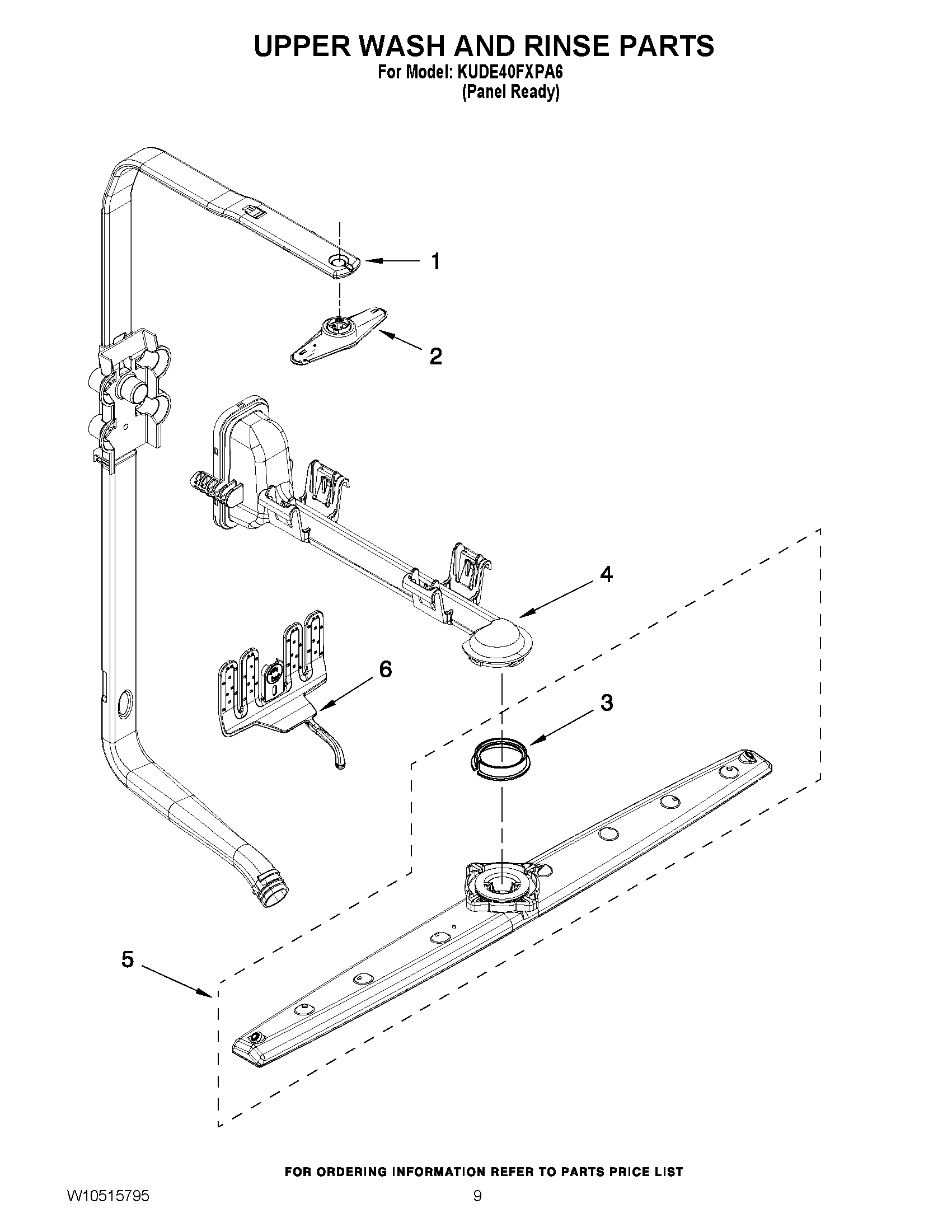 UPPER WASH AND RINSE PARTS
For Model: KUDE40FXPA6
(Panel Ready)

1

2

4

6

3

5

FOR ORDERING INFORMATION REFER TO PARTS PRICE LIST

W10515795

9