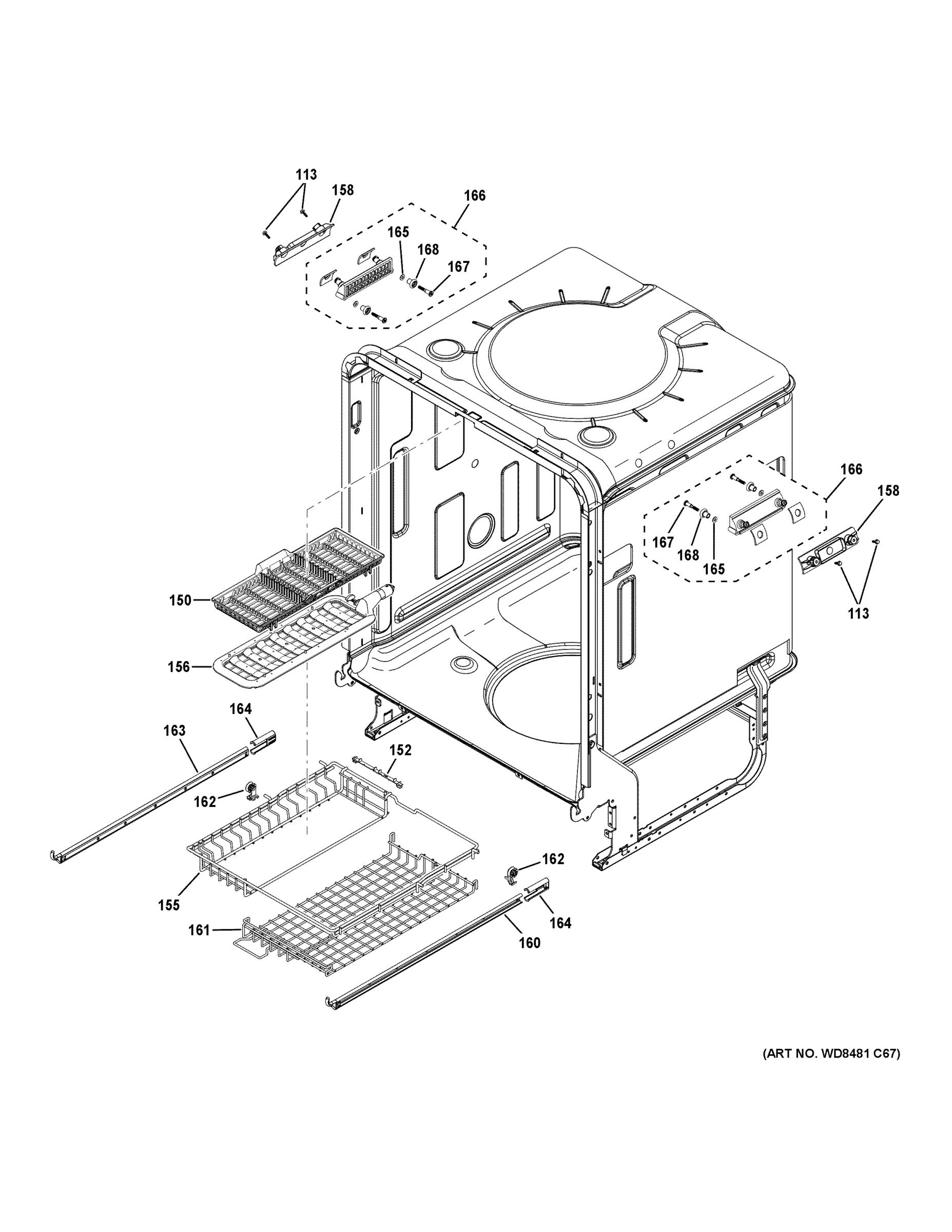 113
158
166
165
168
167
166
158
167
168
165
113
150
156
164
163
152
162
162
155
164
161
160

(ART NO. WD8481 C67)