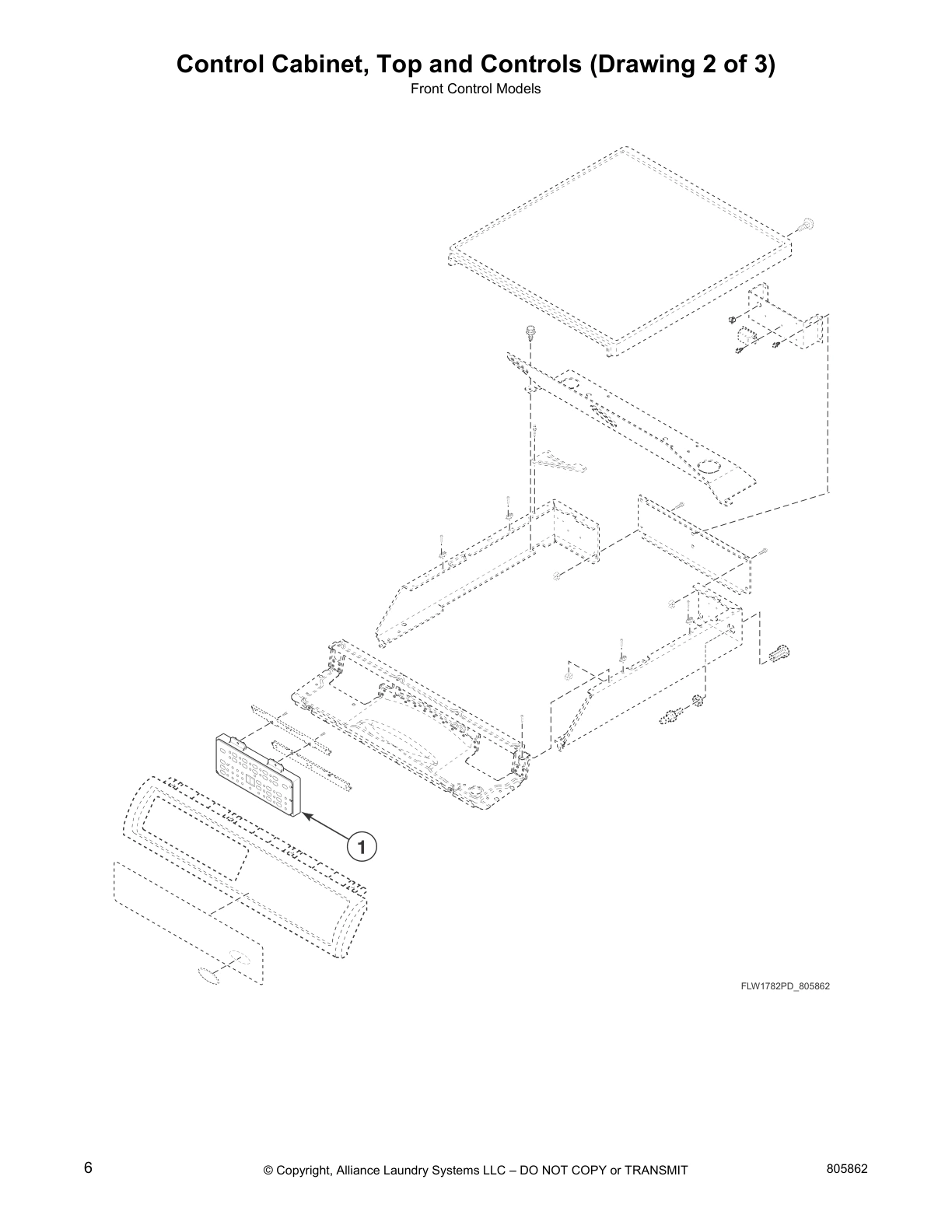 Control Cabinet, Top and Controls (Drawing 2 of 3)
Front Control Models

1

FLW1782PD_805862

6 © Copyright, Alliance Laundry Systems LLC – DO NOT COPY or TRANSMIT 805862