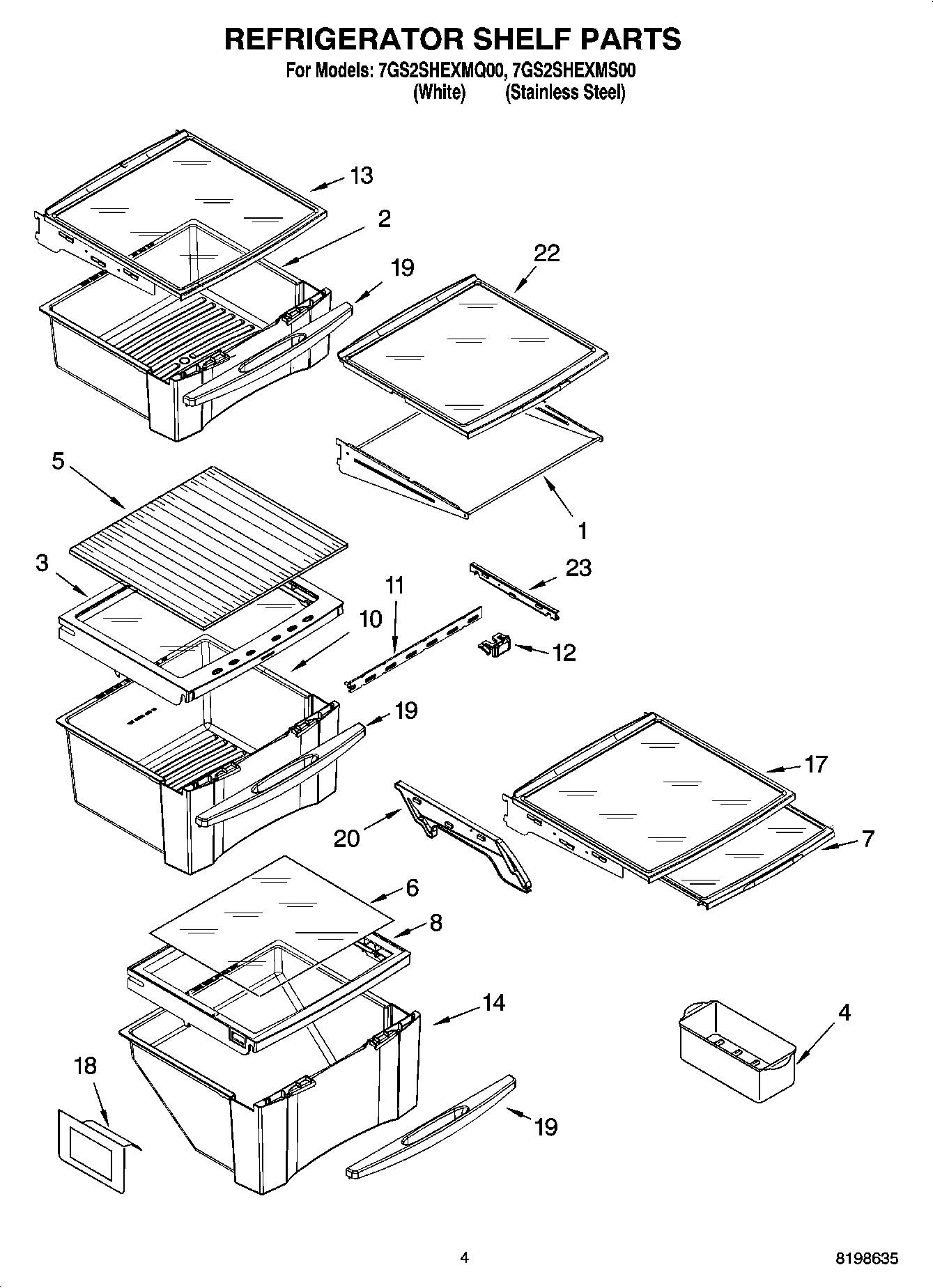 REFRIGERATOR SHELF PARTS

For Models: 7GS2SHEXMQ00, 7GS2SHEXMS00
(White) (Stainless Steel)

13
2
19
22
5
1
3
11
23
10
12
19
17
20
7
6
8
14
4
18
19

4

8198635