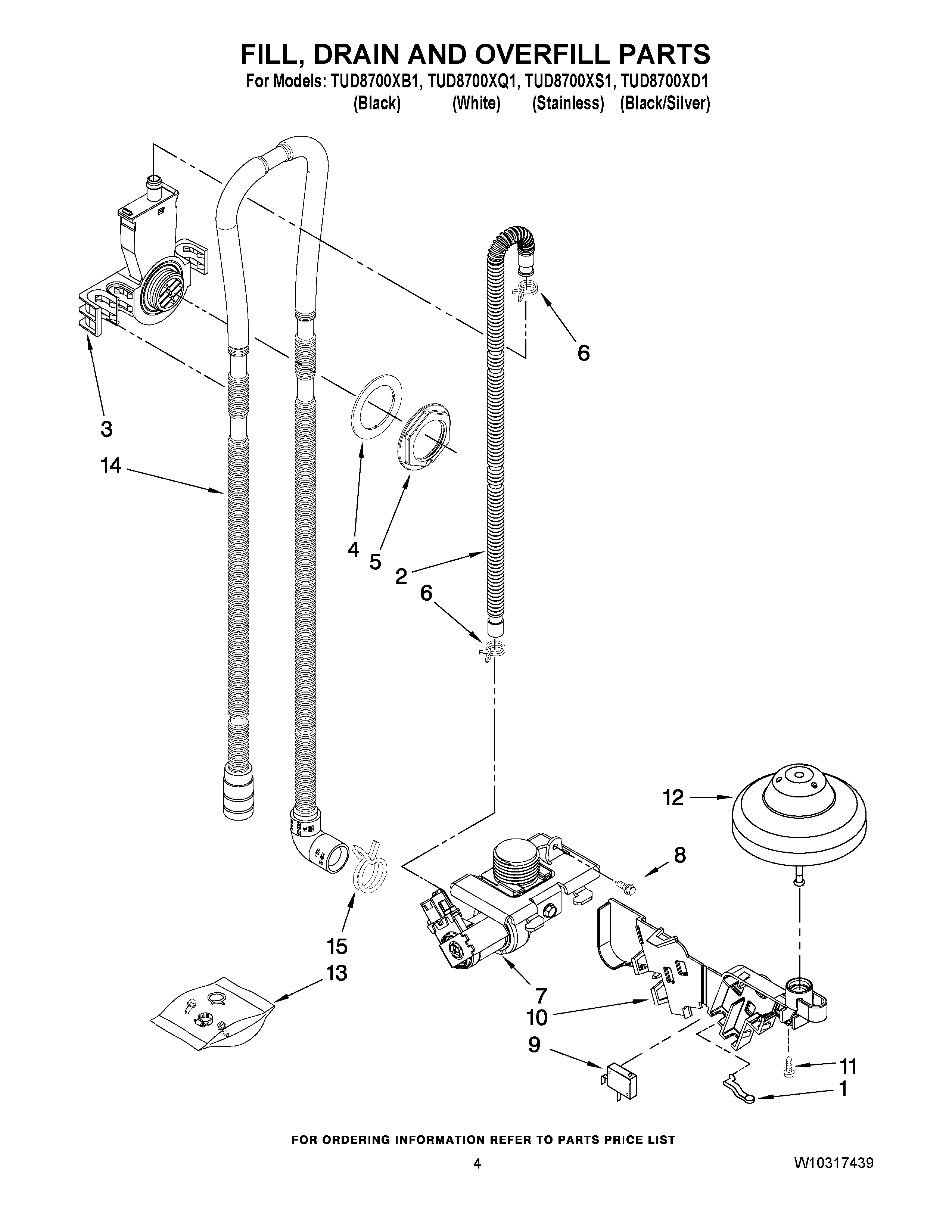 FILL, DRAIN AND OVERFILL PARTS

For Models: TUD8700XB1, TUD8700XQ1, TUD8700XS1, TUD8700XD1
(Black) (White) (Stainless) (Black/Silver)

6

3

14

4

5

2

6

12

8

15

13

7

10

9

11

1

FOR ORDERING INFORMATION REFER TO PARTS PRICE LIST

4

W10317439