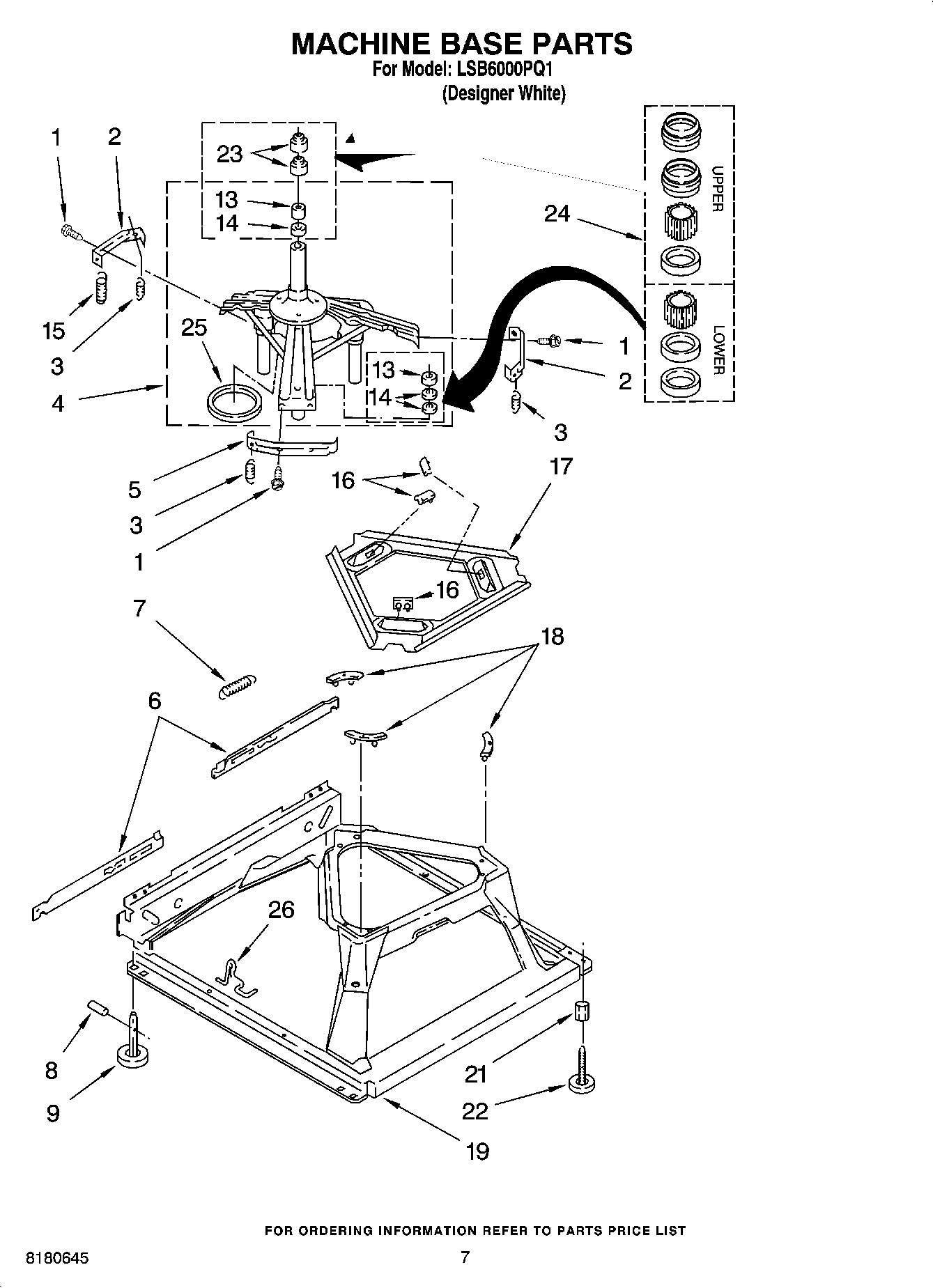 MACHINE BASE PARTS
For Model: LSB6000PQ1
(Designer White)

1
2
23
13
14
24
UPPER
LOWER
15
3
25
4
13
14
1
2
3
5
3
1
16
17
16
7
18
6
26
8
9
21
22
19

FOR ORDERING INFORMATION REFER TO PARTS PRICE LIST

8180645
7