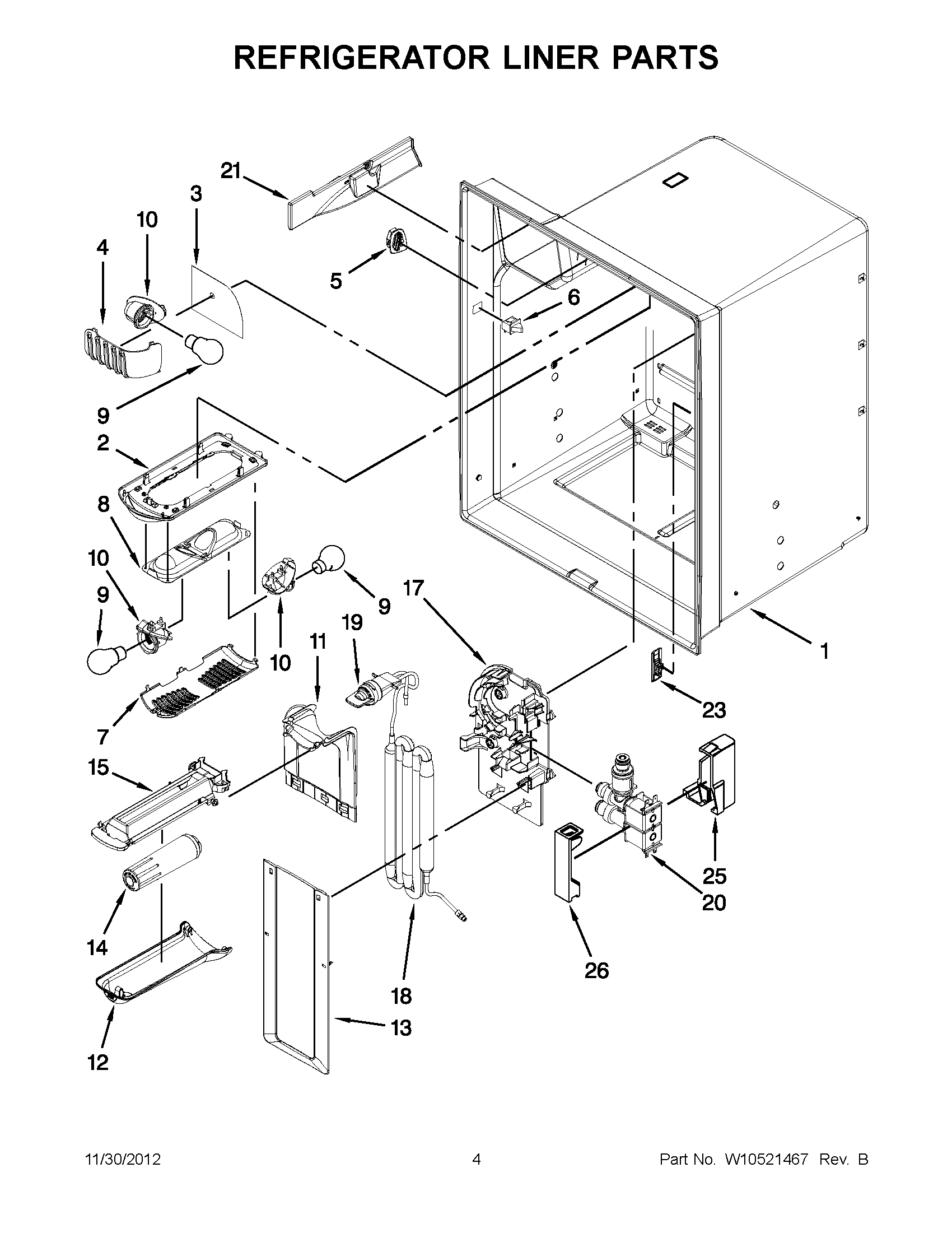 REFRIGERATOR LINER PARTS

21
3
10
4
5
6
9
2
8
10
9
9
17
19
11
10
1
23
7
15
25
20
14
26
18
13
12

11/30/2012 4 Part No. W10521467 Rev. B