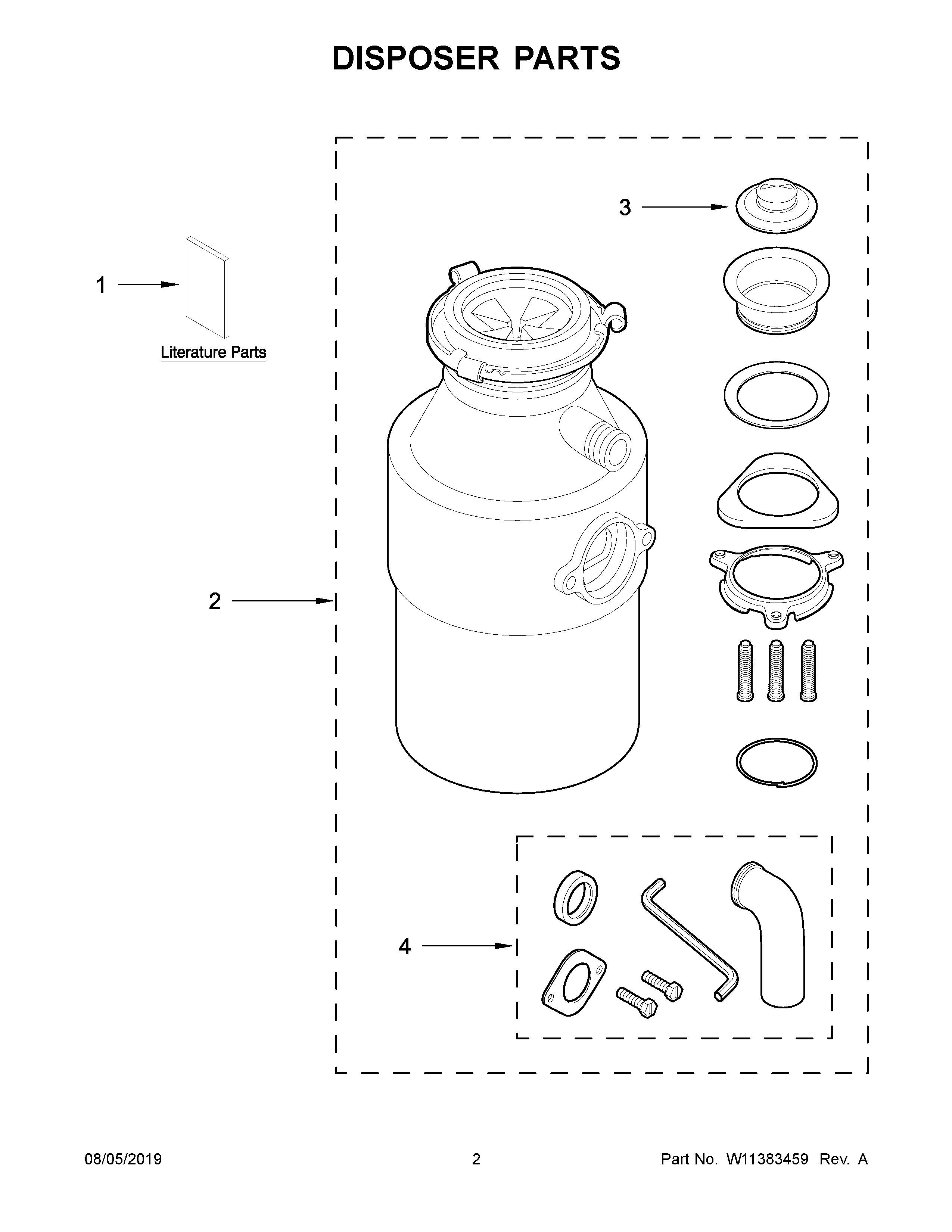 DISPOSER PARTS

3

1

Literature Parts

2

4

08/05/2019

2

Part No. W11383459 Rev. A