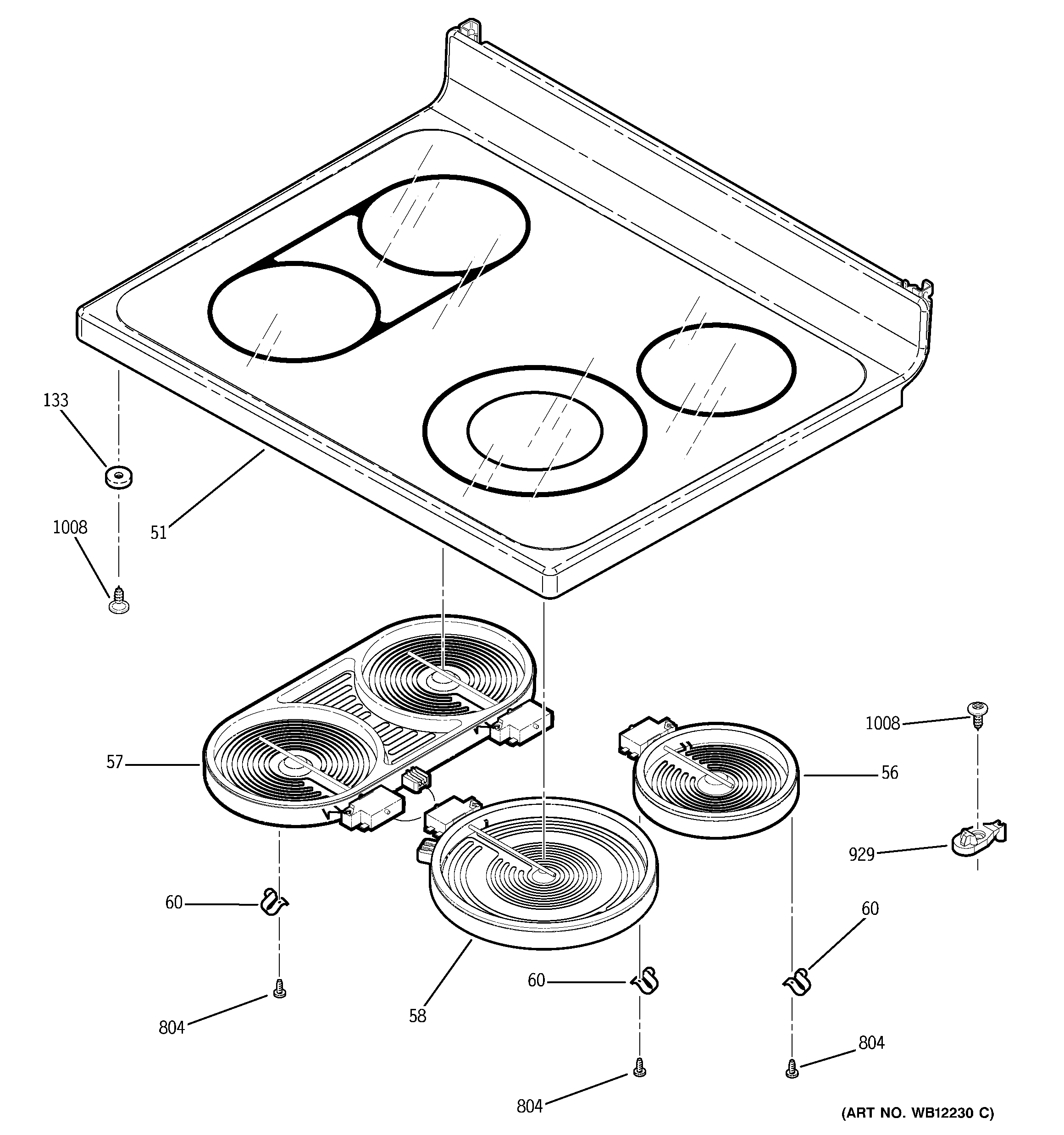 133

1008

51

1008

57

56

929

60

60

60

58

804

804

804

(ART NO. WB12230 C)