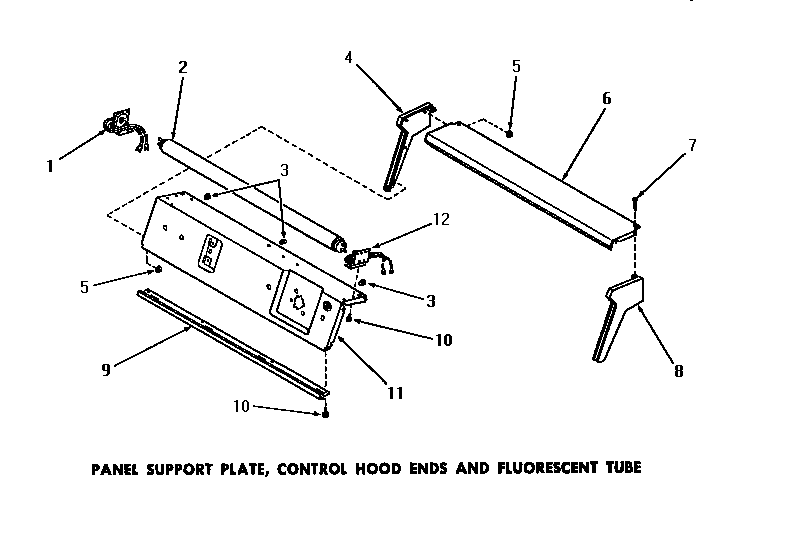 2
4
5
6
7
1
3
12
5
3
10
9
11
8
10

PANEL SUPPORT PLATE, CONTROL HOOD ENDS AND FLUORESCENT TUBE