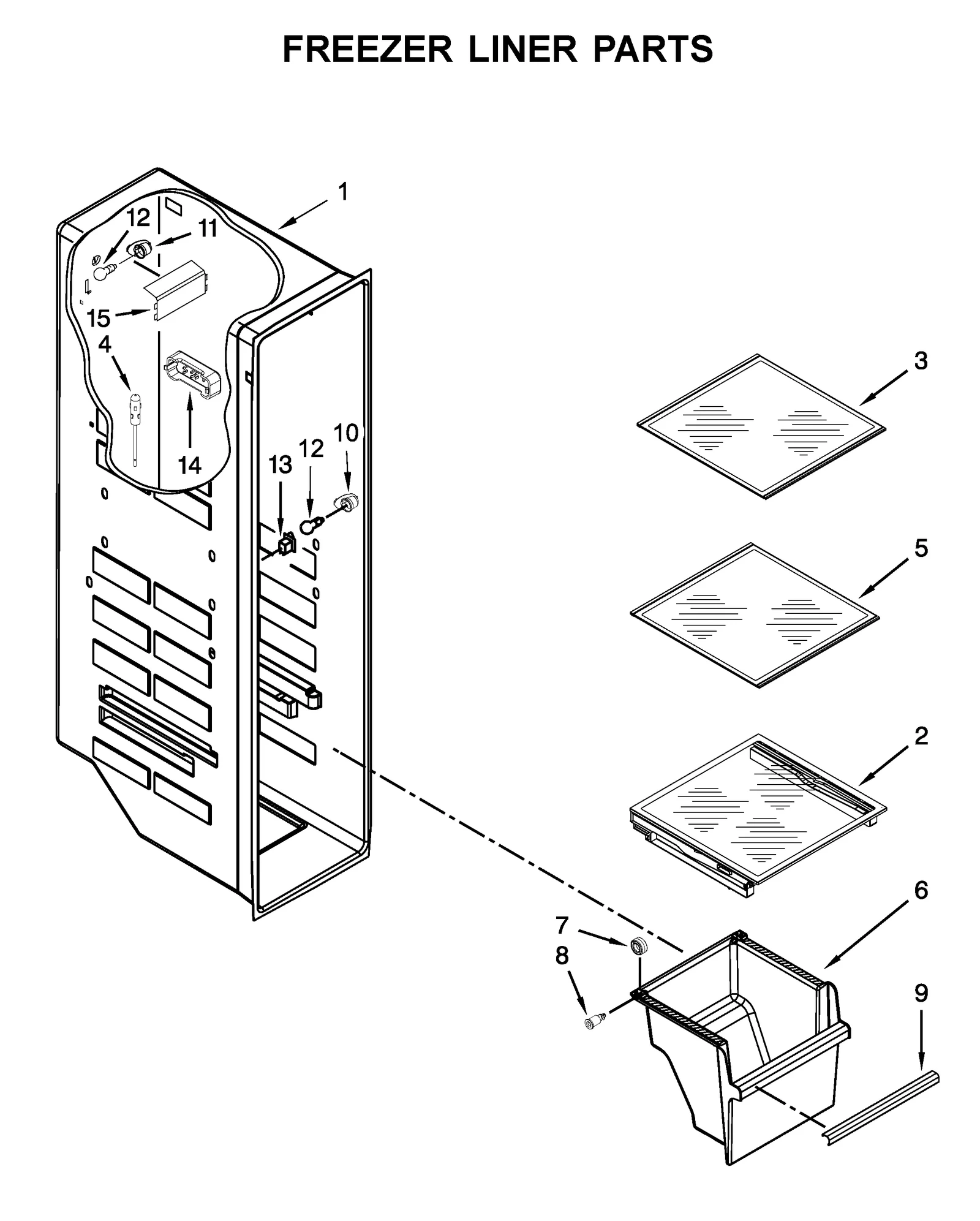 FREEZER LINER PARTS

1
12
11
15
4
14
13
12
10
3
5
2
6
7
8
9